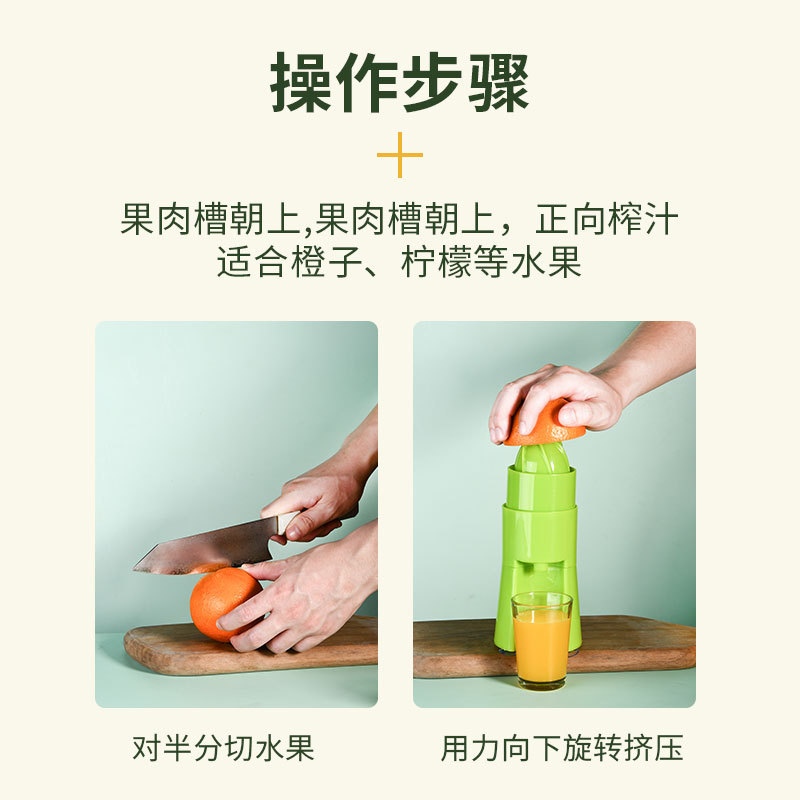 操作步骤

果肉槽朝上,果肉槽朝上，正向榨汁
适合橙子、柠檬等水果

对半分切水果

用力向下旋转挤压