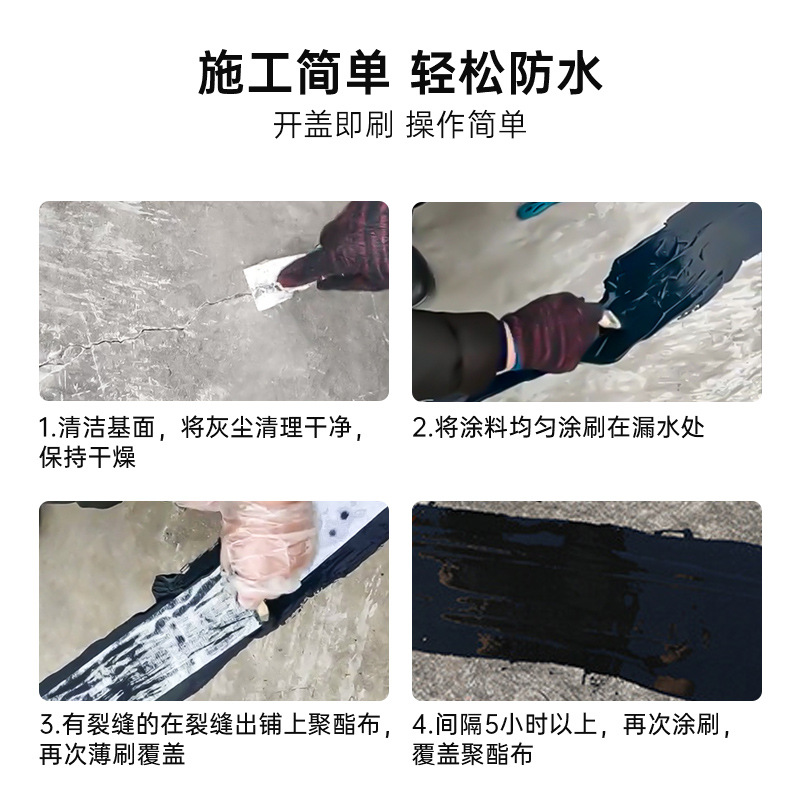 施工简单 轻松防水
开盖即刷 操作简单

1.清洁基面，将灰尘清理干净，保持干燥

2.将涂料均匀涂刷在漏水处

3.有裂缝的在裂缝出铺上聚酯布，再次薄刷覆盖

4.间隔5小时以上，再次涂刷，覆盖聚酯布