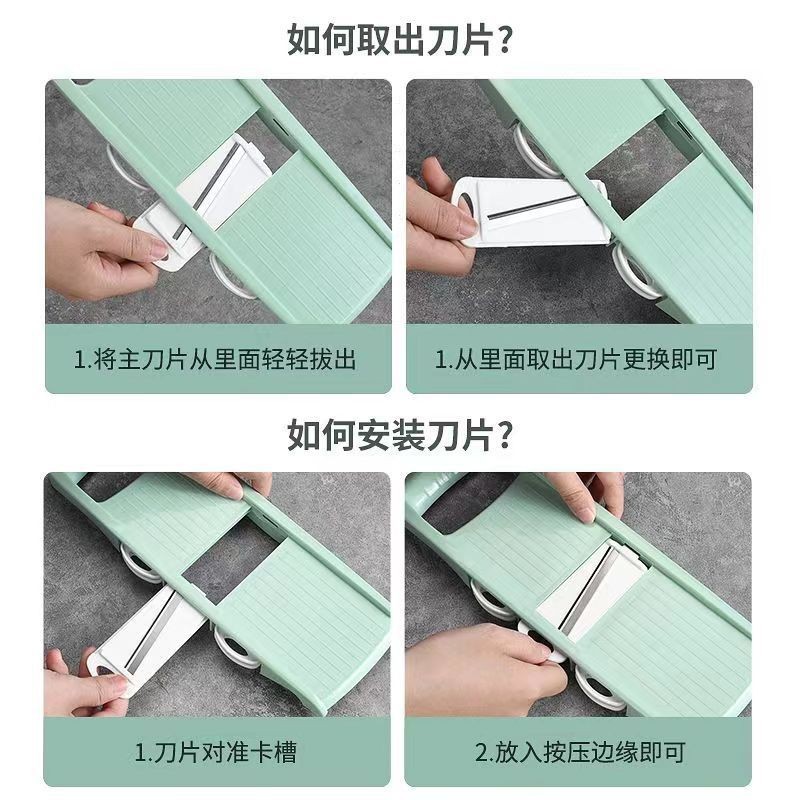 如何取出刀片？

1.将主刀片从里面轻轻拔出

1.从里面取出刀片更换即可

如何安装刀片？

1.刀片对准卡槽

2.放入按压边缘即可