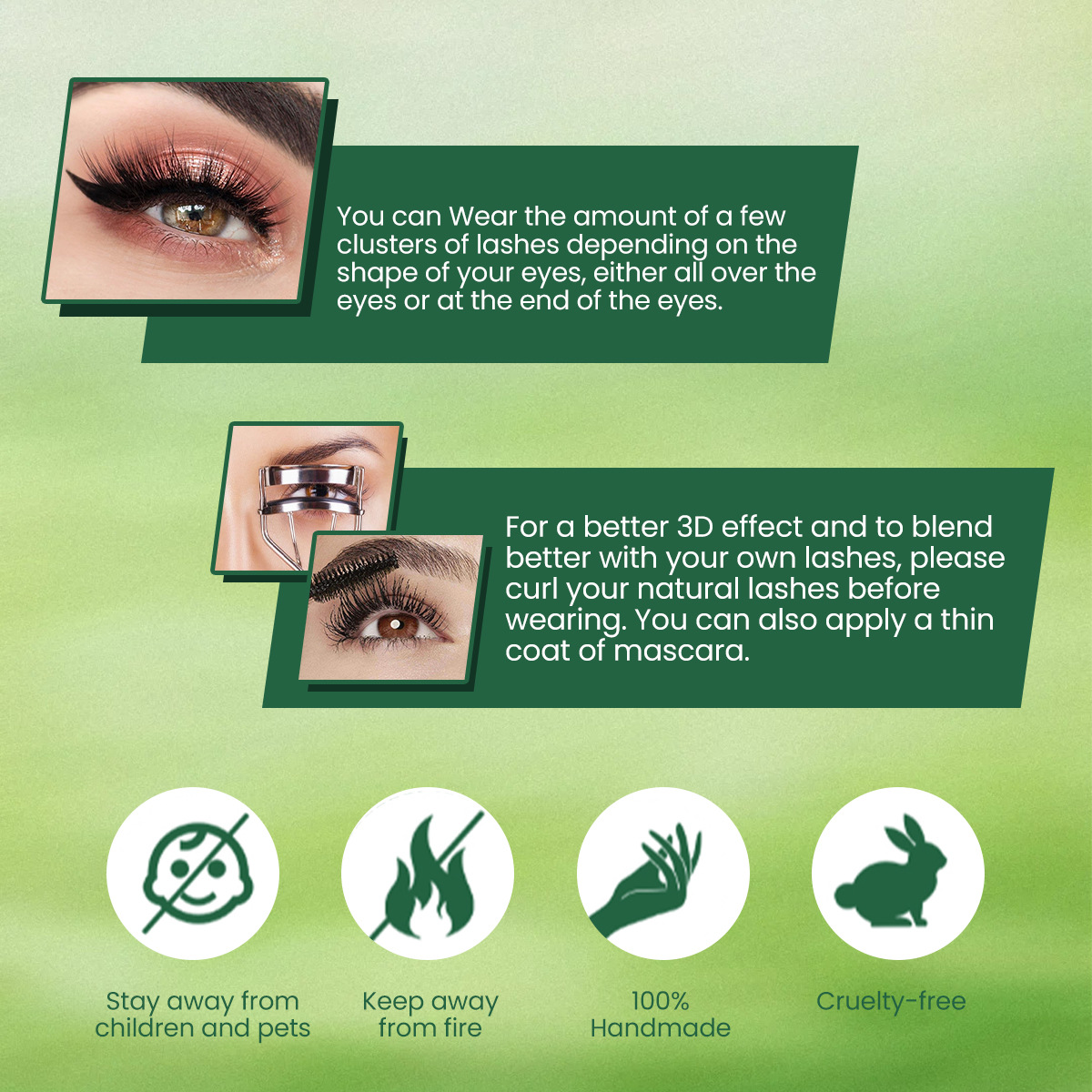 You can Wear the amount of a few clusters of lashes depending on the shape of your eyes, either all over the eyes or at the end of the eyes.

For a better 3D effect and to blend better with your own lashes, please curl your natural lashes before wearing. You can also apply a thin coat of mascara.

Stay away from children and pets

Keep away from fire

100% Handmade

Cruelty-free