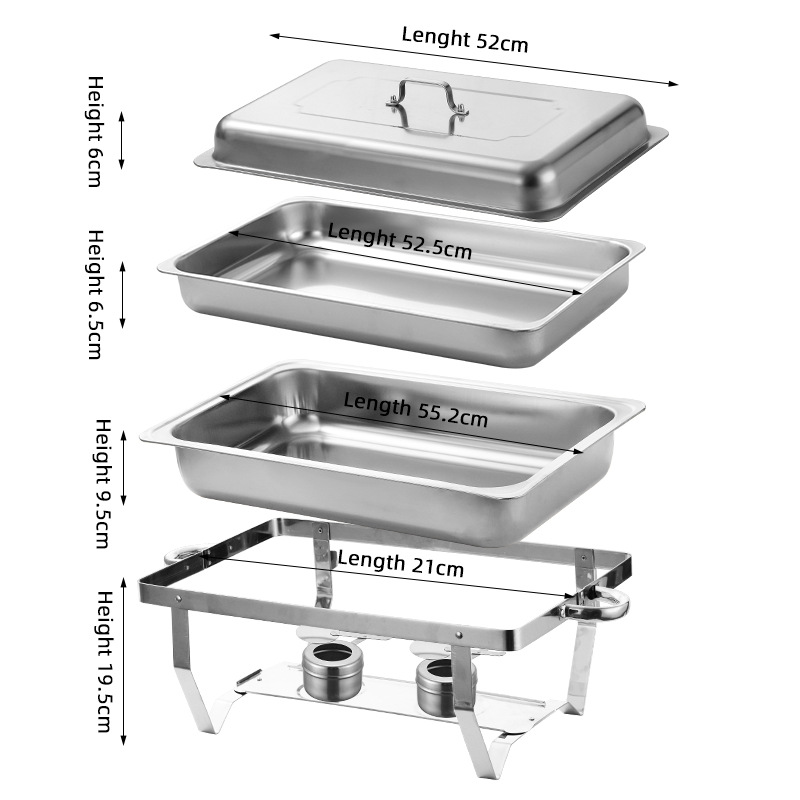 Lenght 52cm

Height 6cm

Lenght 52.5cm

Height 6.5cm

Length 55.2cm

Height 9.5cm

Length 21cm

Height 19.5cm