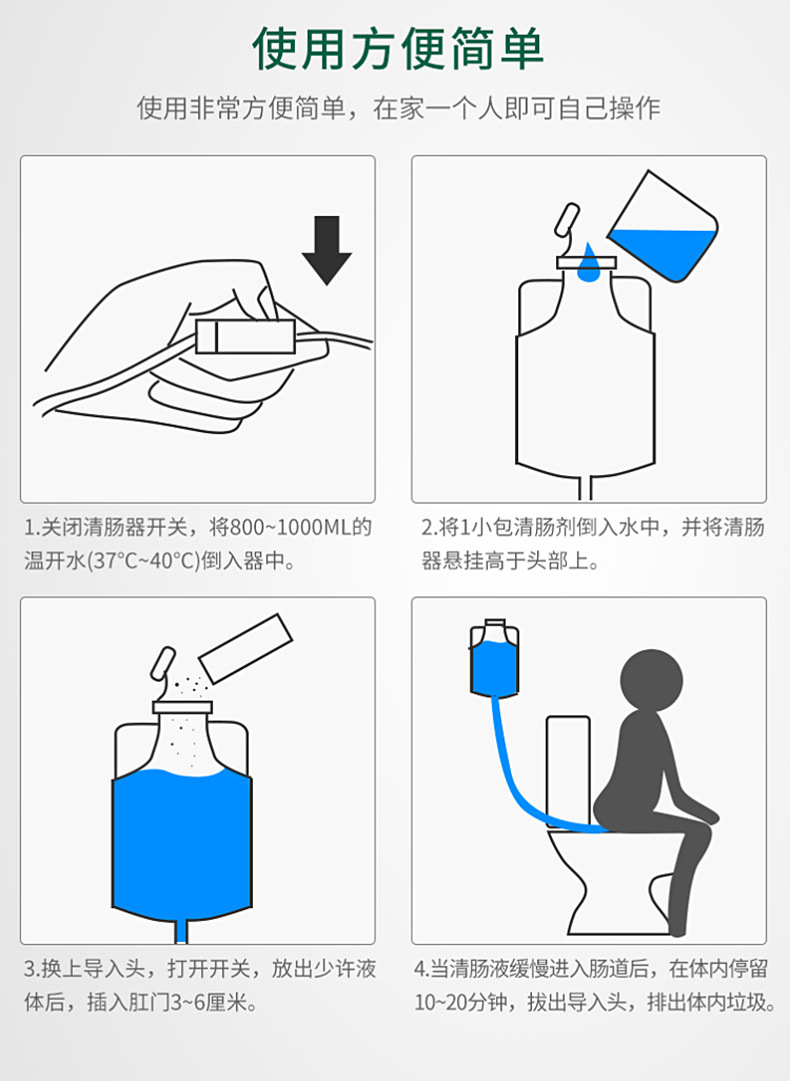 使用方便简单

使用非常方便简单，在家一个人即可自己操作

1.关闭清肠器开关，将800~1000ML的温开水(37°C~40°C)倒入器中。

2.将1小包清肠剂倒入水中，并将清肠器悬挂高于头部上。

3.换上导入头，打开开关，放出少许液体后，插入肛门3~6厘米。

4.当清肠液缓慢进入肠道后，在体内停留10~20分钟，拔出导入头，排出体内垃圾。