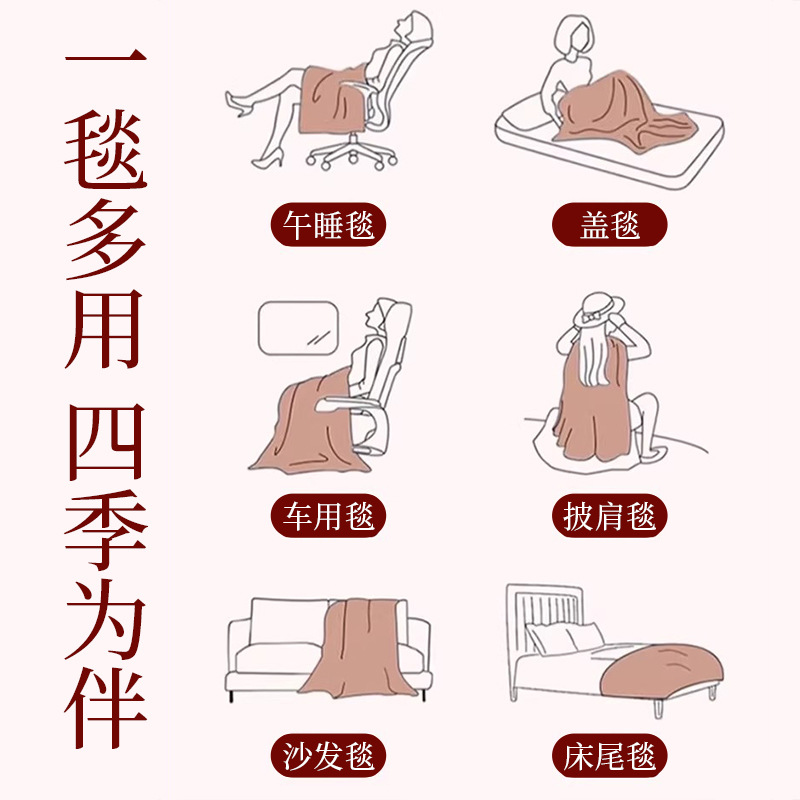 一毯多用 四季为伴

午睡毯

盖毯

车用毯

披肩毯

沙发毯

床尾毯