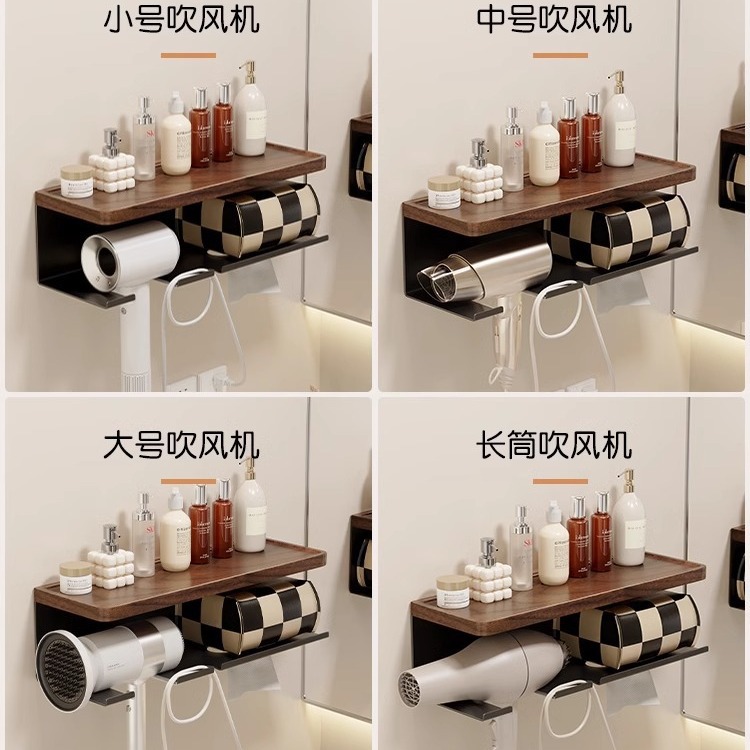 小号吹风机

中号吹风机

大号吹风机

长筒吹风机