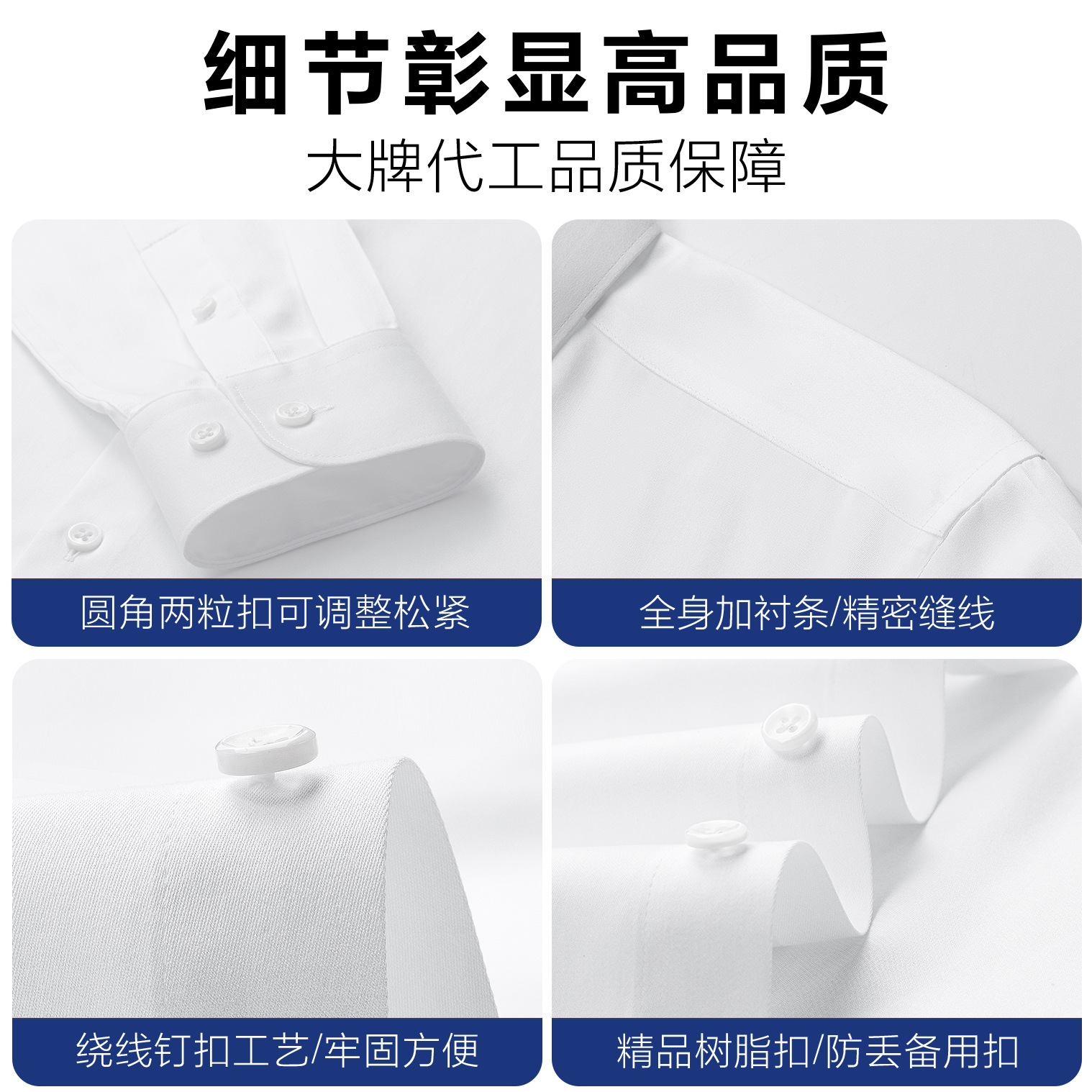 细节彰显高品质

大牌代工品质保障

圆角两粒扣可调整松紧

全身加衬条/精密缝线

绕线钉扣工艺/牢固方便

精品树脂扣/防丢备用扣