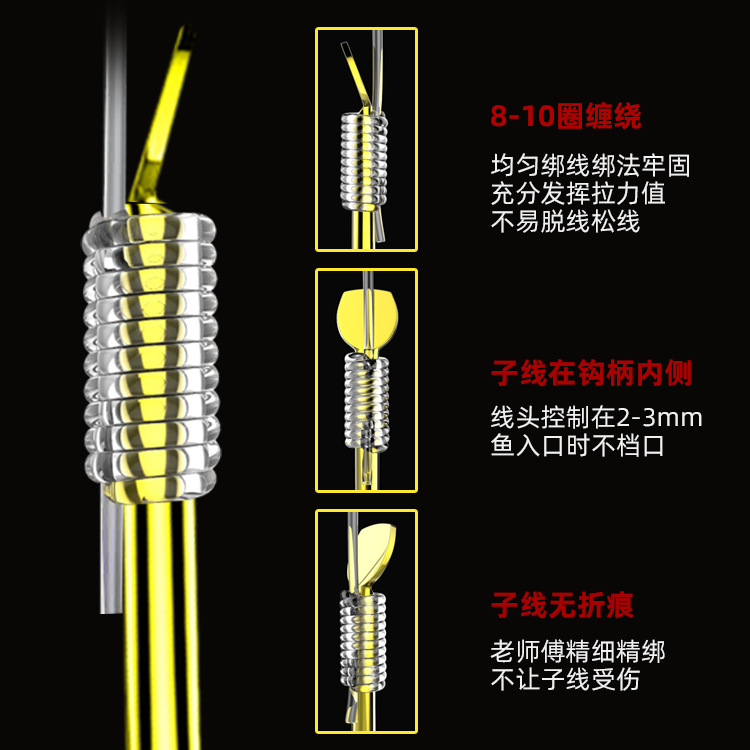 8-10圈缠绕

均匀绑线绑法牢固
充分发挥拉力值
不易脱线松线

子线在钩柄内侧

线头控制在2-3mm
鱼入口时不档口

子线无折痕

老师傅精细精绑
不让子线受伤