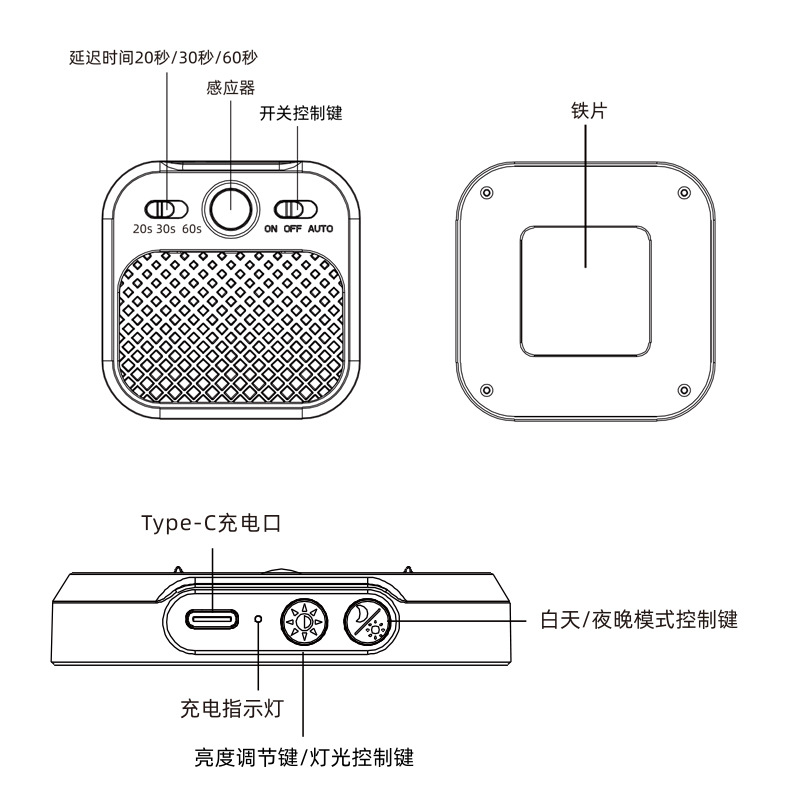 延迟时间20秒/30秒/60秒

感应器

开关控制键

20s 30s 60s

ON OFF AUTO

铁片

Type-C充电口

白天/夜晚模式控制键

充电指示灯

亮度调节键/灯光控制键