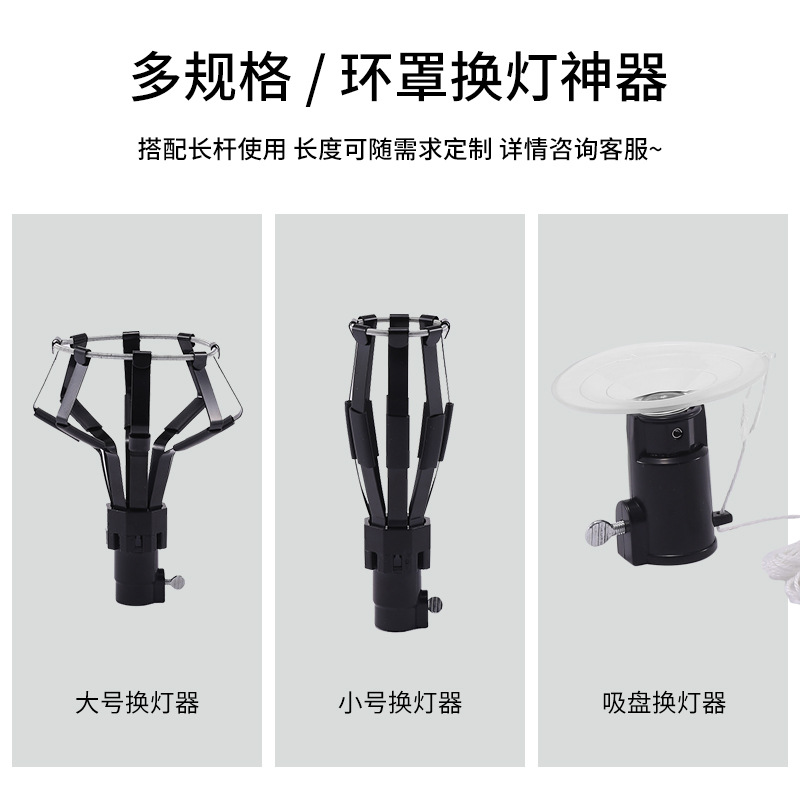 多规格 / 环罩换灯神器

搭配长杆使用 长度可随需求定制 详情咨询客服~

大号换灯器

小号换灯器

吸盘换灯器