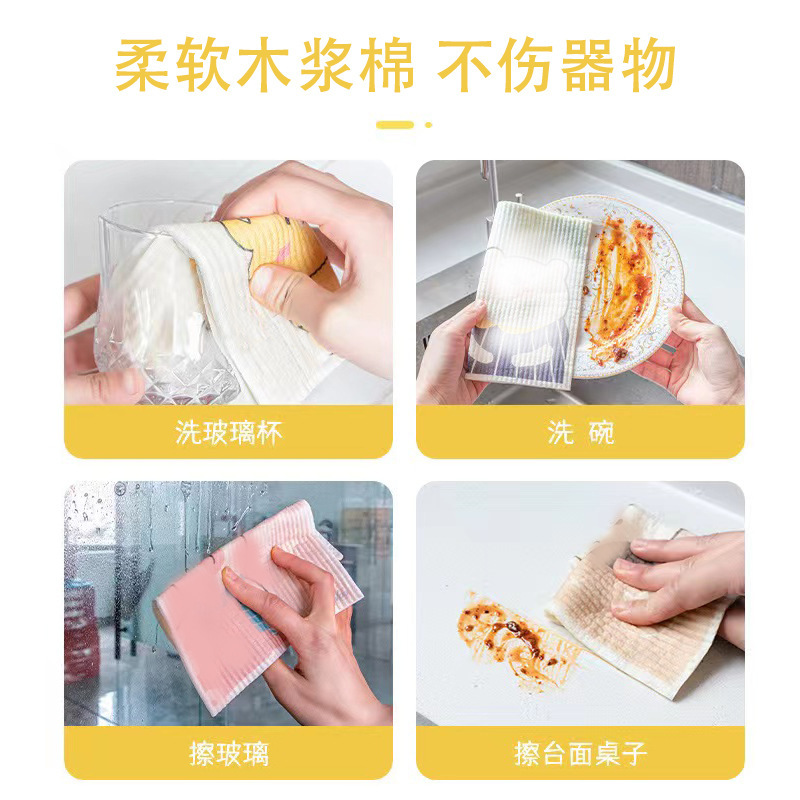 柔软木浆棉 不伤器物

洗玻璃杯

洗 碗

擦玻璃

擦台面桌子