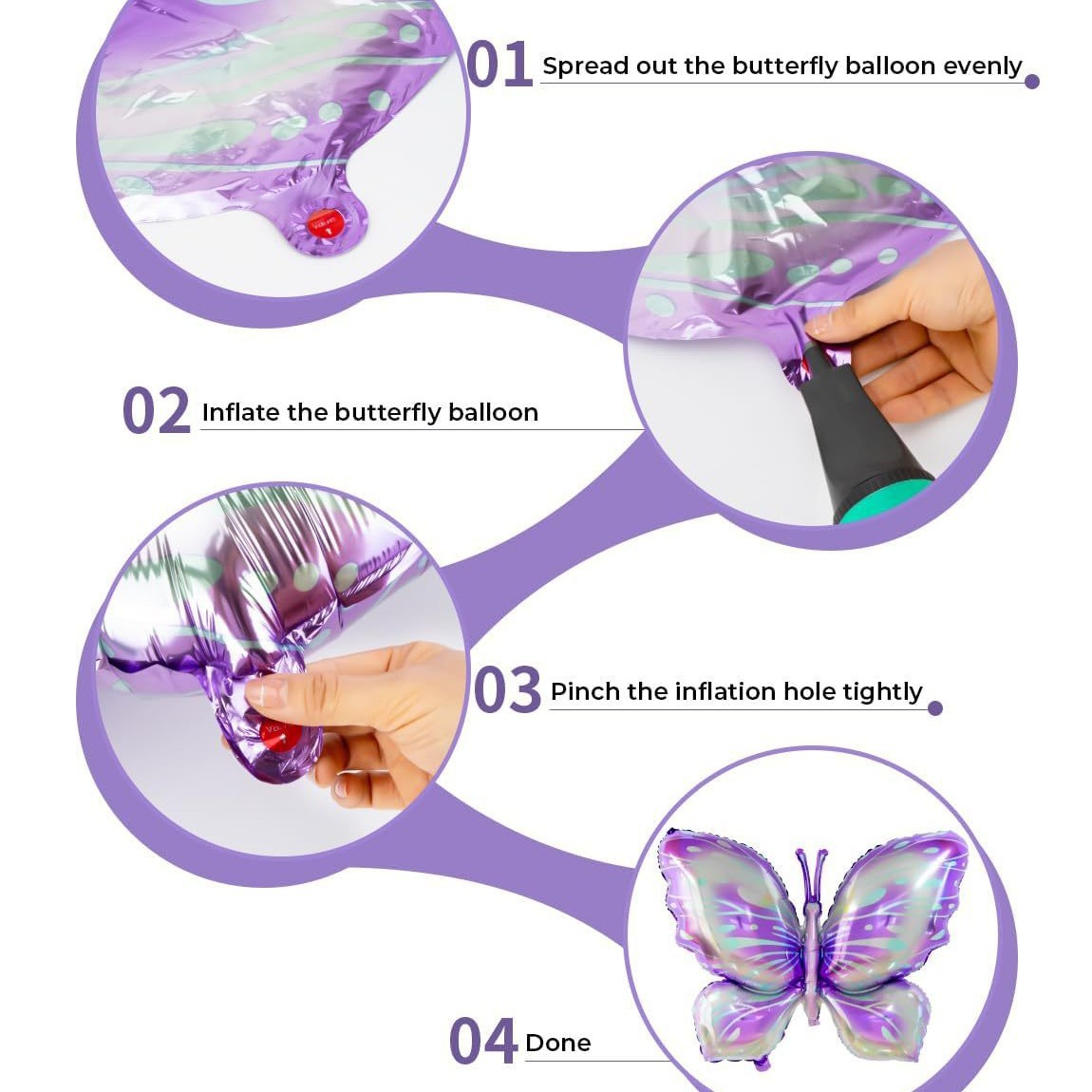 01 Spread out the butterfly balloon evenly

02 Inflate the butterfly balloon

03 Pinch the inflation hole tightly

04 Done