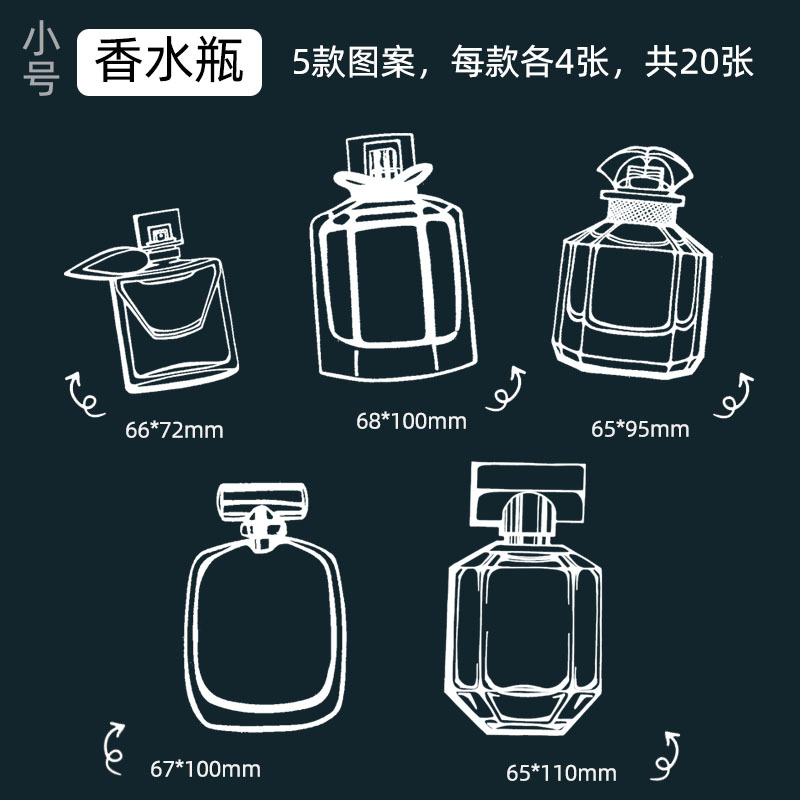 小号 香水瓶 5款图案，每款各4张，共20张

66*72mm

68*100mm

65*95mm

67*100mm

65*110mm