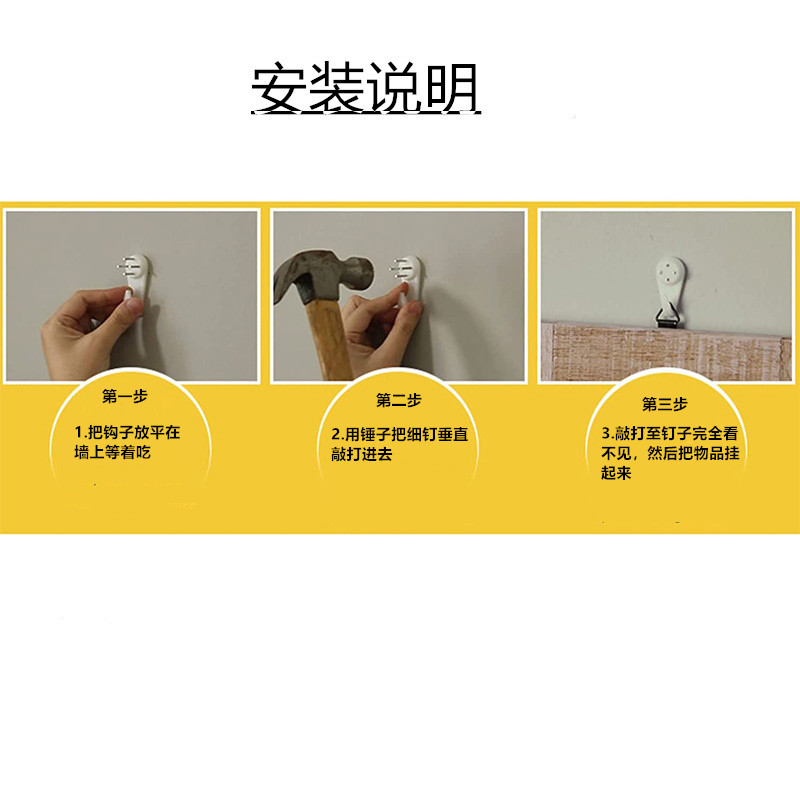 安装说明

第一步

1.把钩子放平在墙上等着吃

第二步

2.用锤子把细钉垂直敲打进去

第三步

3.敲打至钉子完全看不见，然后把物品挂起来