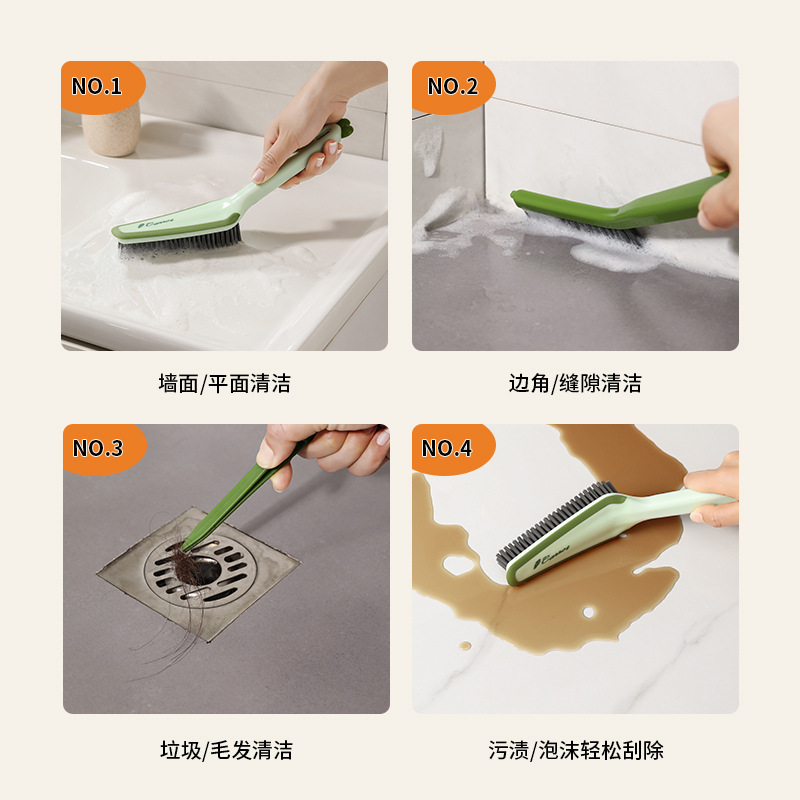 NO.1

墙面/平面清洁

NO.2

边角/缝隙清洁

NO.3

垃圾/毛发清洁

NO.4

污渍/泡沫轻松刮除