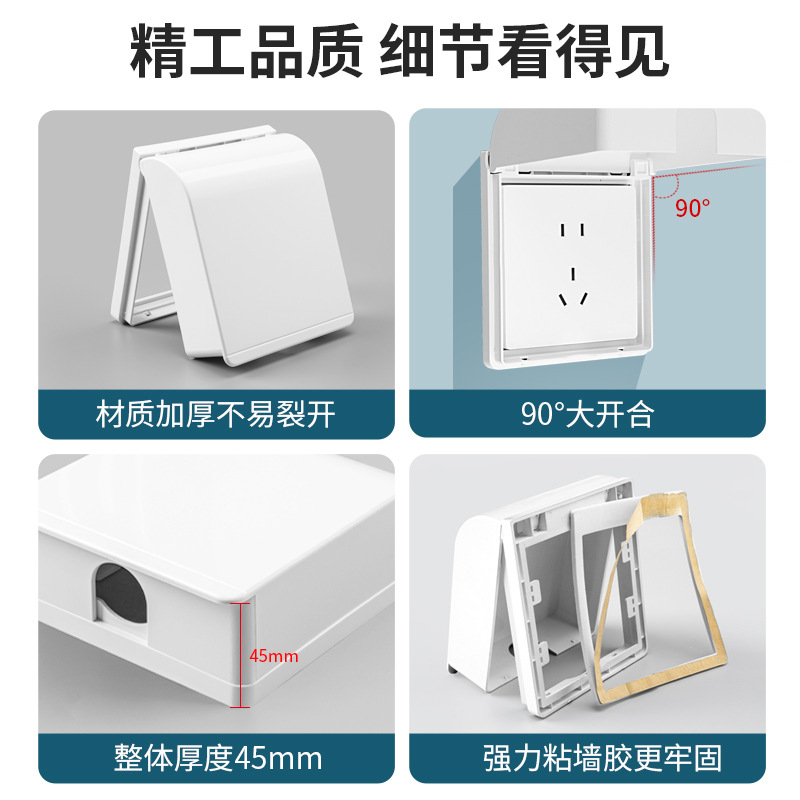 精工品质 细节看得见

材质加厚不易裂开

90°

90°大开合

45mm

整体厚度45mm

强力粘墙胶更牢固