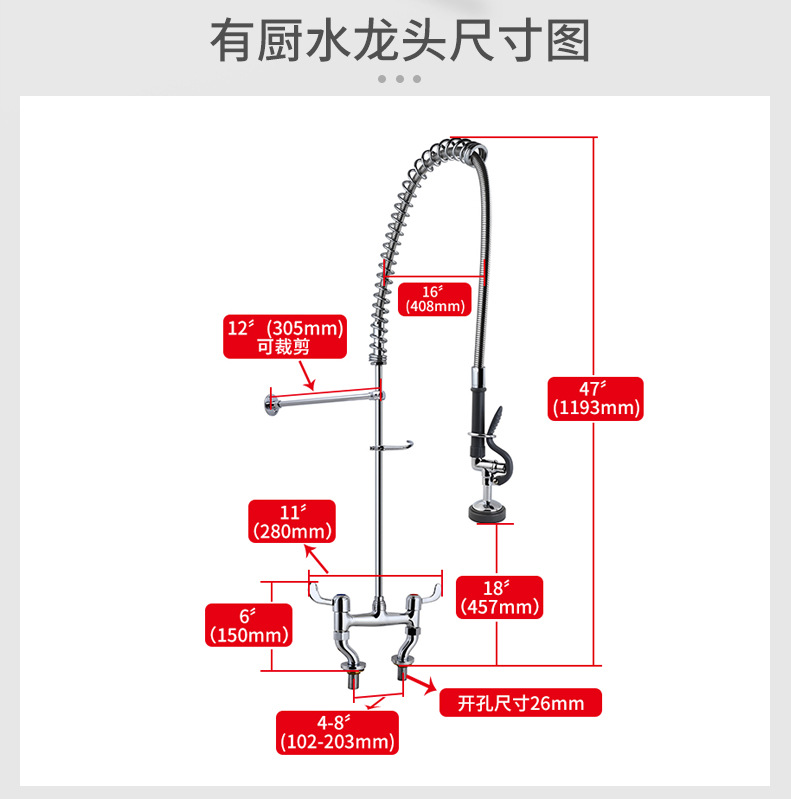 有厨水龙头尺寸图

16″
(408mm)

12″ (305mm)
可裁剪

47″
(1193mm)

11″
(280mm)

18″
(457mm)

6″
(150mm)

开孔尺寸26mm

4-8″
(102-203mm)