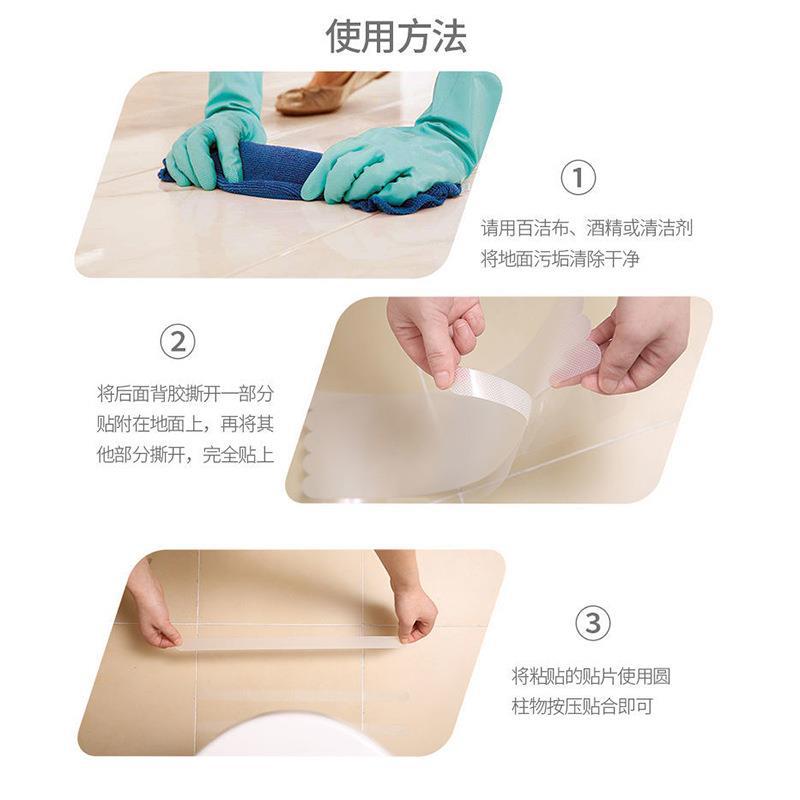 使用方法

①

请用百洁布、酒精或清洁剂将地面污垢清除干净

②

将后面背胶撕开一部分贴附在地面上，再将其他部分撕开，完全贴上

③

将粘贴的贴片使用圆柱物按压贴合即可