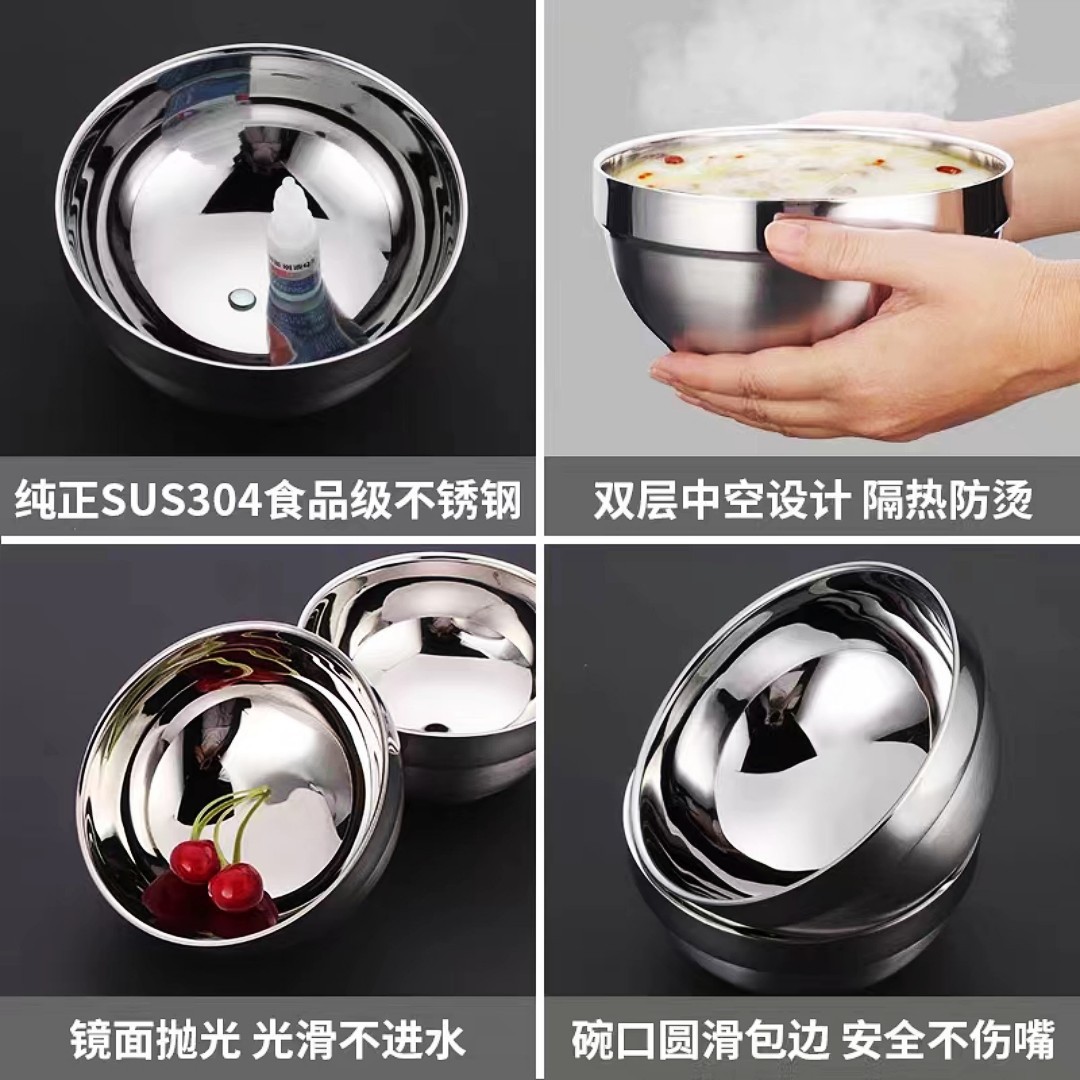 纯正SUS304食品级不锈钢

双层中空设计 隔热防烫

镜面抛光 光滑不进水

碗口圆滑包边 安全不伤嘴