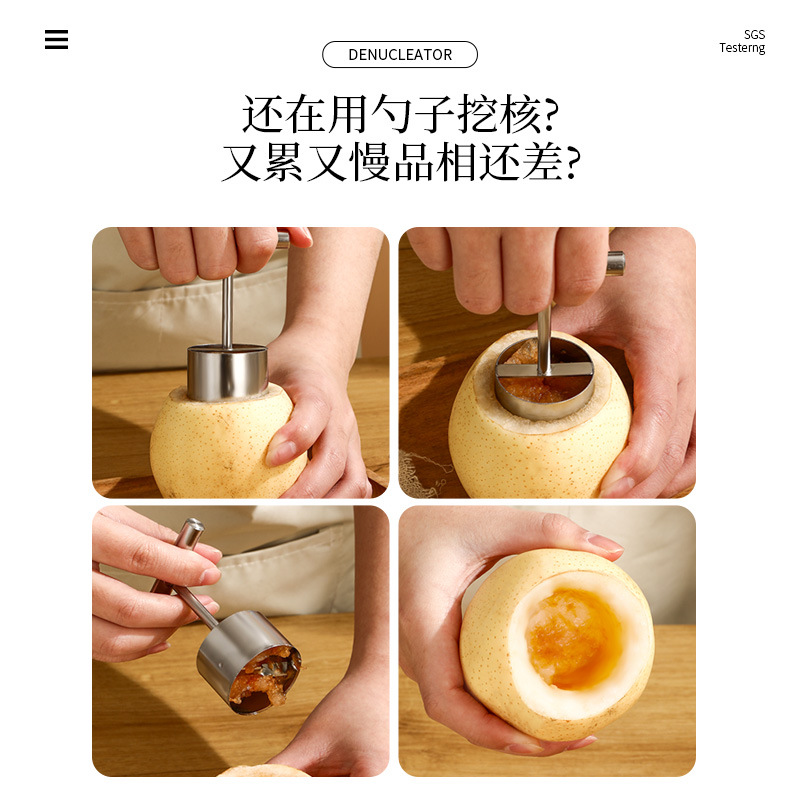 DENUCLEATOR

SGS
Testerng

还在用勺子挖核?
又累又慢品相还差?