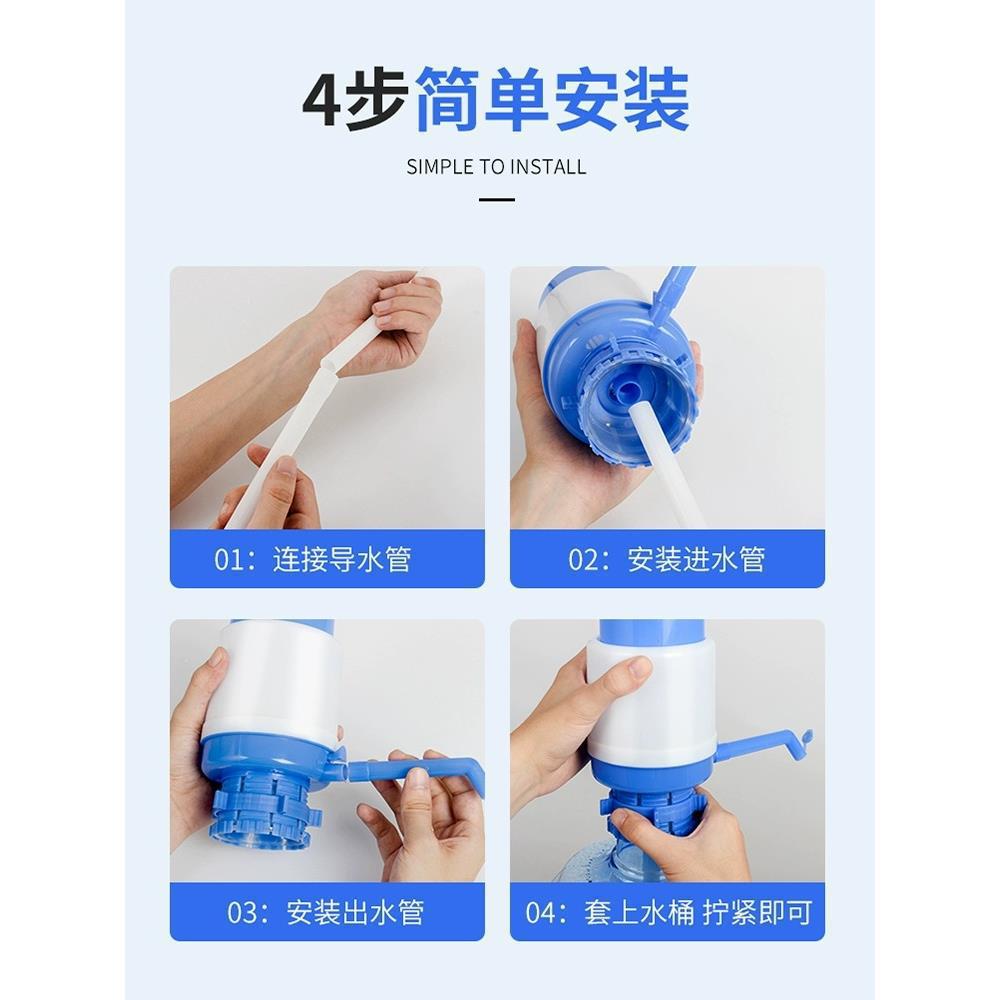 4步简单安装

SIMPLE TO INSTALL

01：连接导水管

02：安装进水管

03：安装出水管

04：套上水桶 拧紧即可