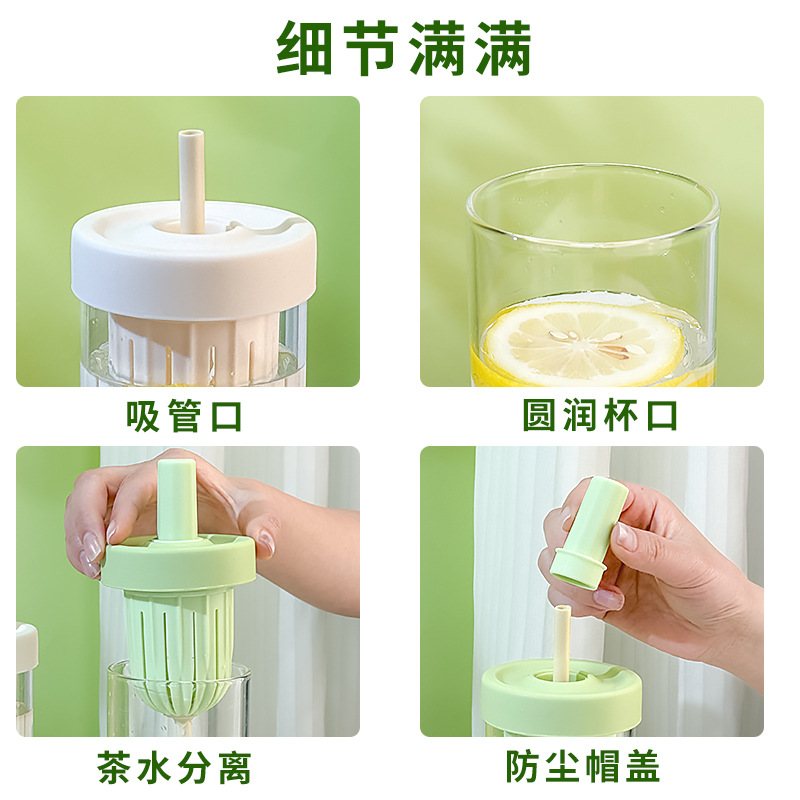 细节满满

吸管口

圆润杯口

茶水分离

防尘帽盖