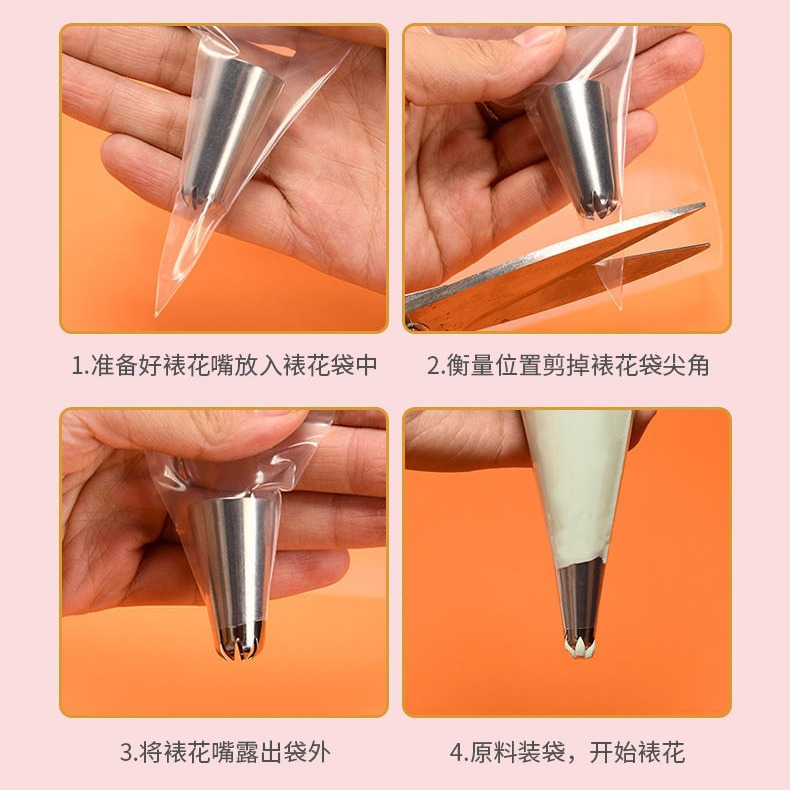 1.准备好裱花嘴放入裱花袋中

2.衡量位置剪掉裱花袋尖角

3.将裱花嘴露出袋外

4.原料装袋，开始裱花