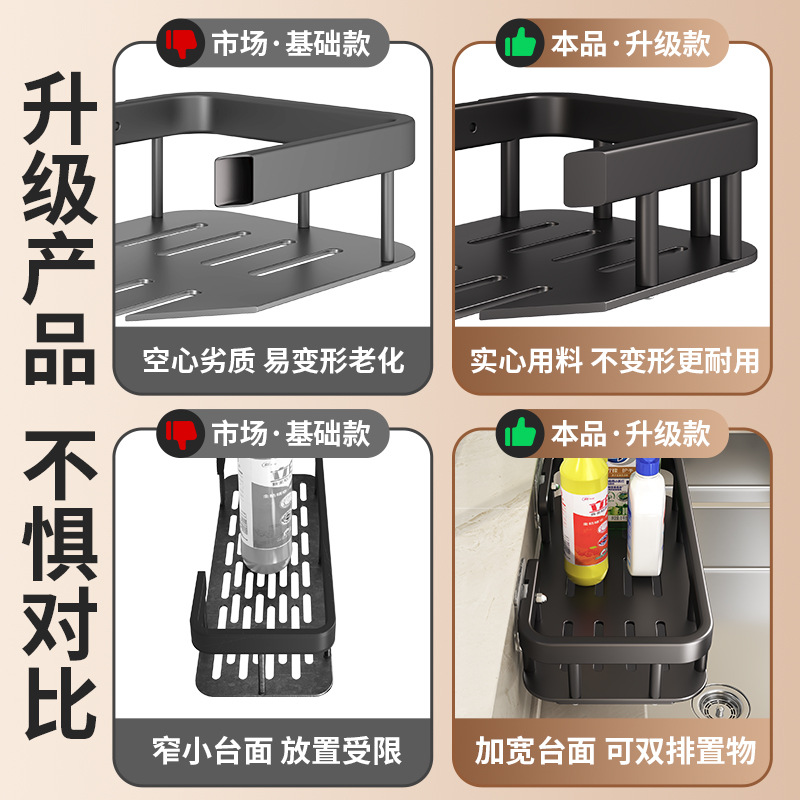 升级产品

不惧对比

市场·基础款

空心劣质 易变形老化

本品·升级款

实心用料 不变形更耐用

市场·基础款

窄小台面 放置受限

本品·升级款

加宽台面 可双排置物