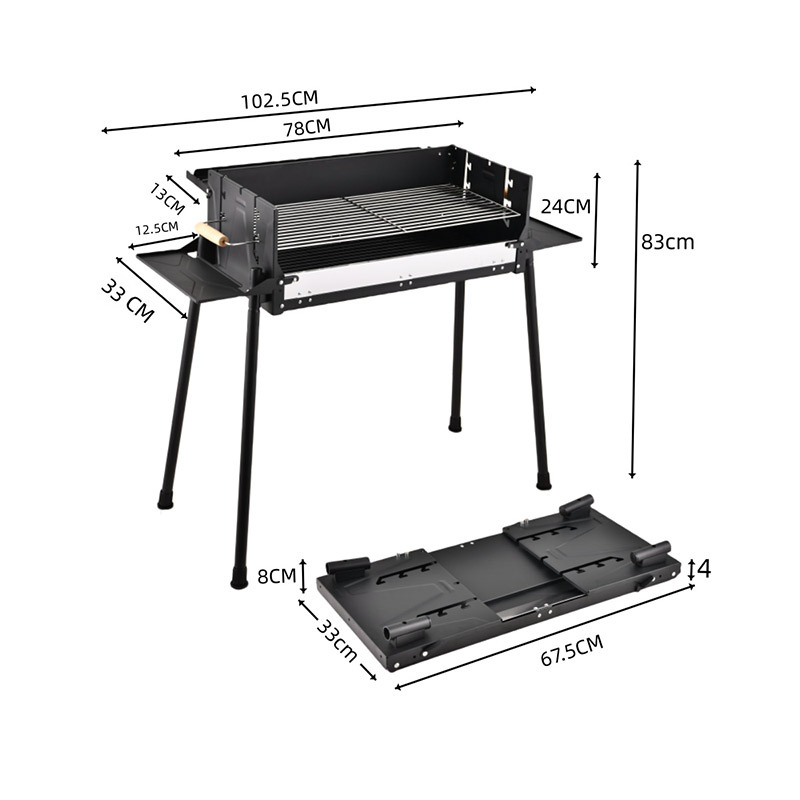 102.5CM
78CM
13CM
12.5CM
33 CM
24CM
83cm
8CM
4
33cm
67.5CM