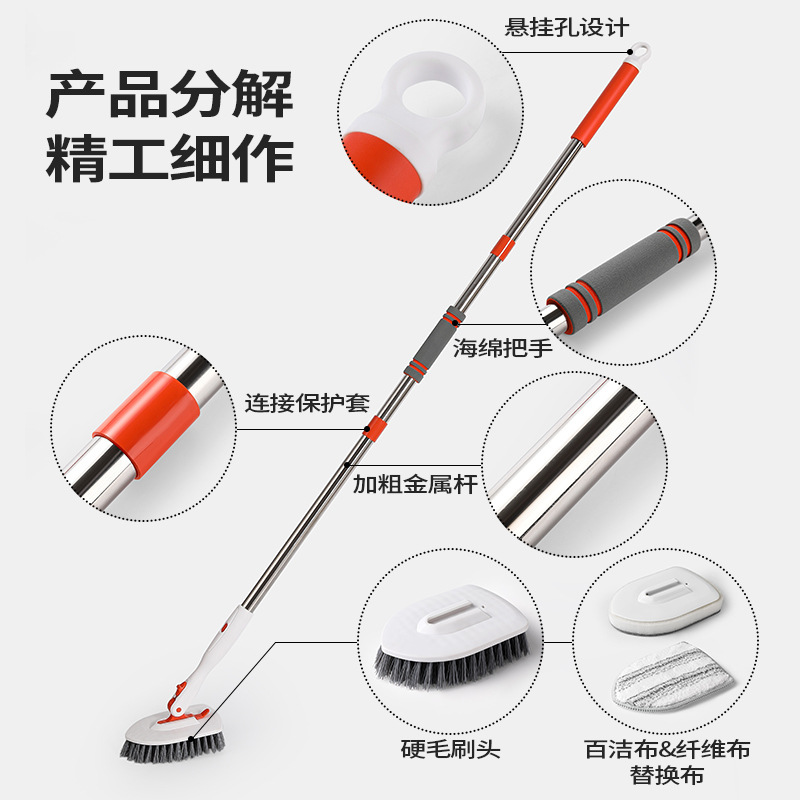 产品分解
精工细作

悬挂孔设计

海绵把手

连接保护套

加粗金属杆

硬毛刷头

百洁布&纤维布
替换布