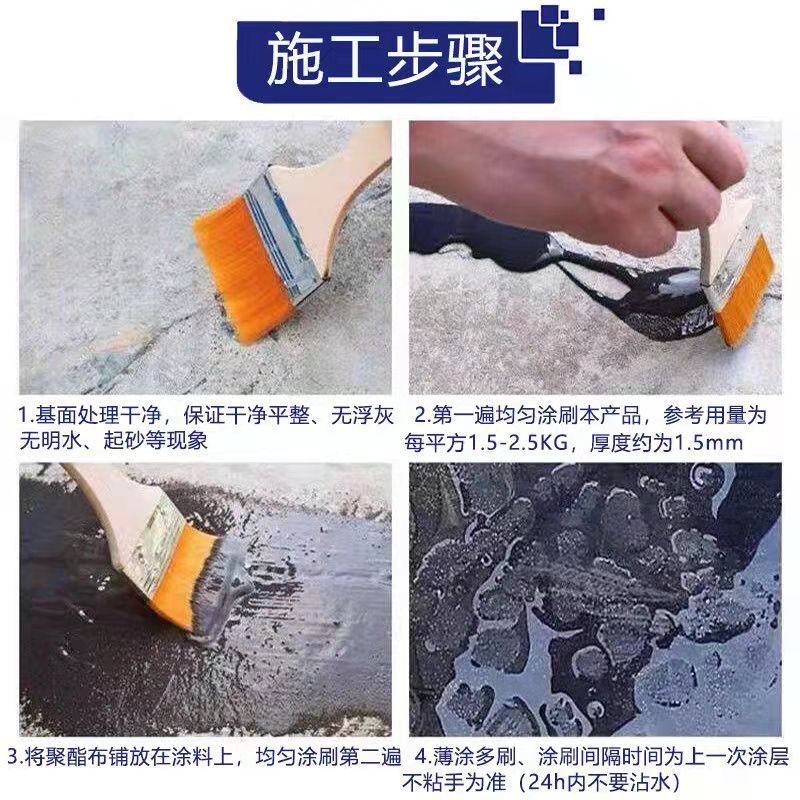 施工步骤

1.基面处理干净，保证干净平整、无浮灰无明水、起砂等现象

2.第一遍均匀涂刷本产品，参考用量为每平方1.5-2.5KG，厚度约为1.5mm

3.将聚酯布铺放在涂料上，均匀涂刷第二遍

4.薄涂多刷、涂刷间隔时间为上一次涂层不粘手为准（24h内不要沾水）