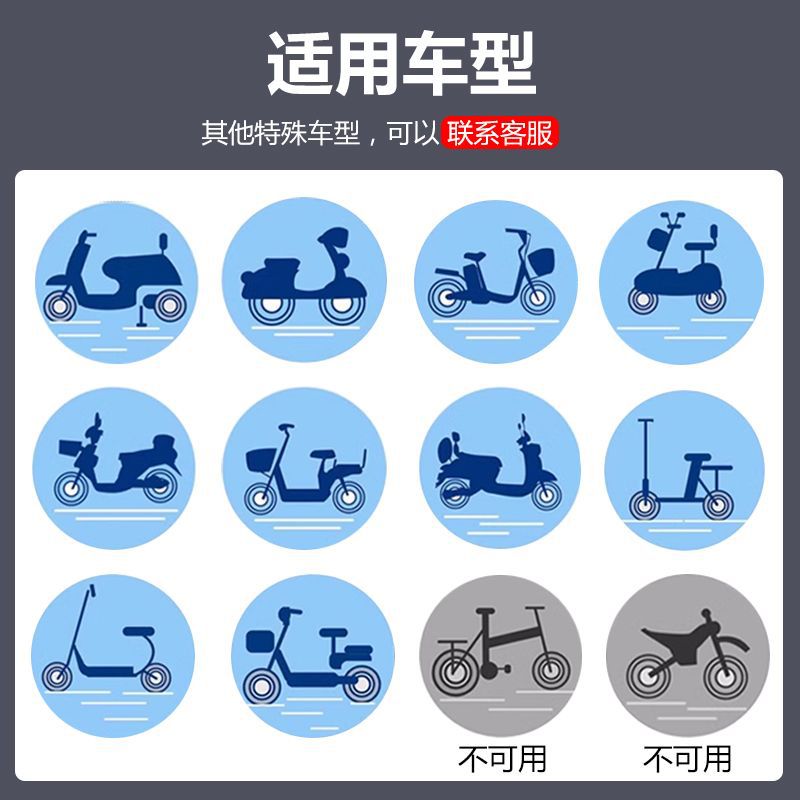 适用车型

其他特殊车型，可以联系客服

不可用

不可用