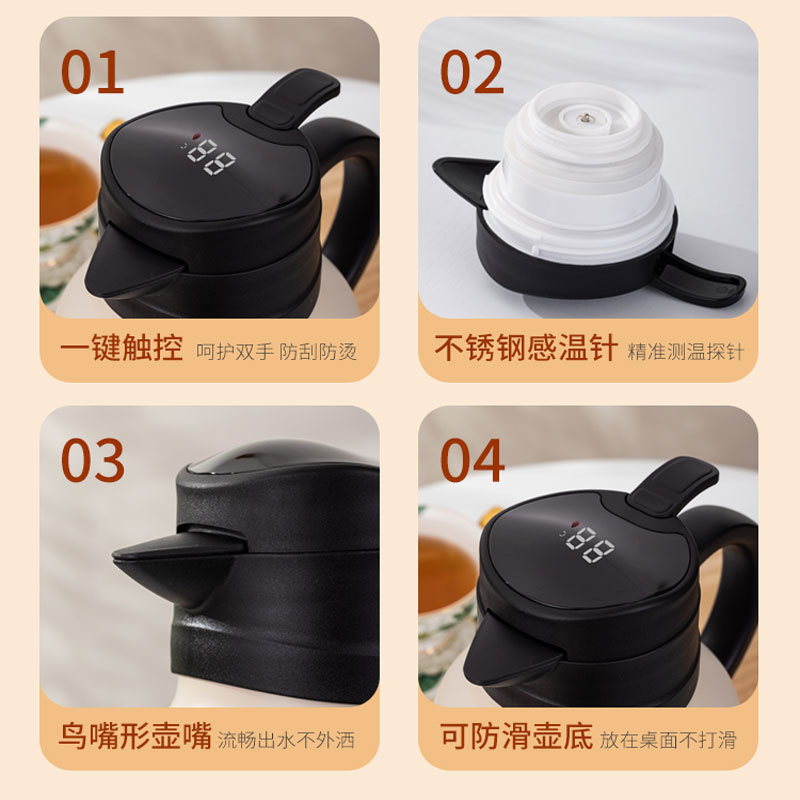 01

88

一键触控 呵护双手 防刮防烫

02

不锈钢感温针 精准测温探针

03

鸟嘴形壶嘴 流畅出水不外洒

04

88

可防滑壶底 放在桌面不打滑