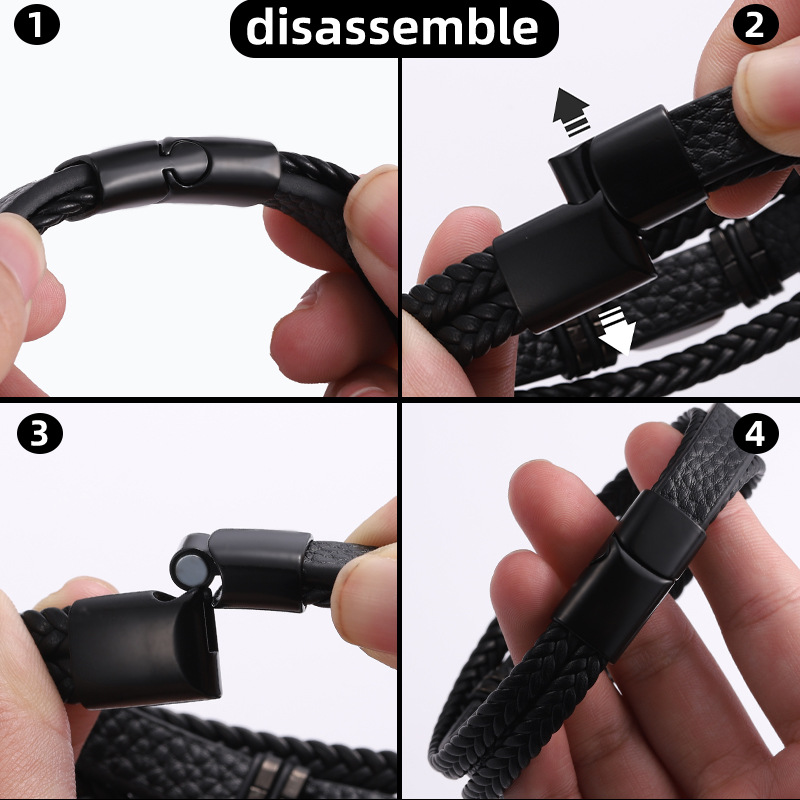 1
disassemble
2
3
4