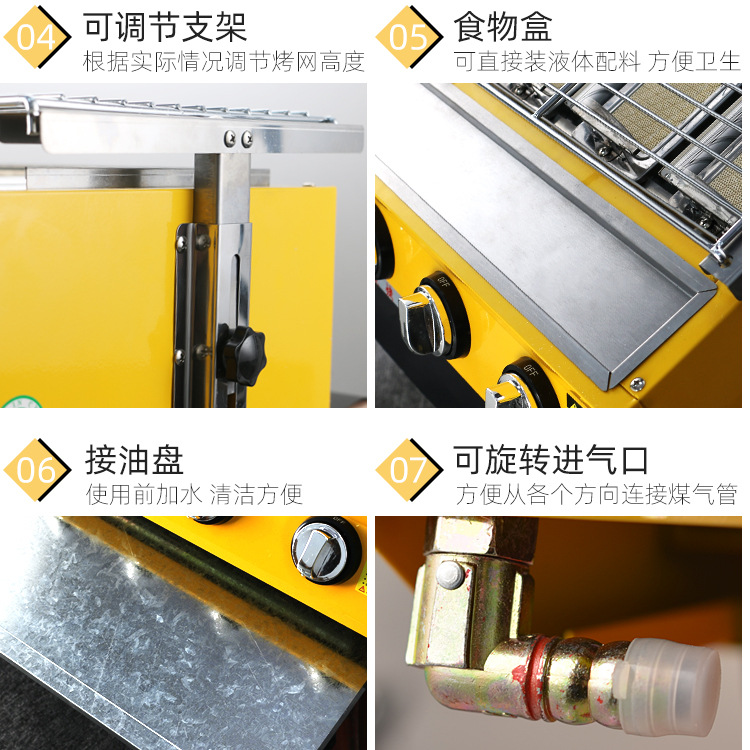 04 可调节支架
根据实际情况调节烤网高度

05 食物盒
可直接装液体配料 方便卫生

OFF

OFF

06 接油盘
使用前加水 清洁方便

OFF

07 可旋转进气口
方便从各个方向连接煤气管