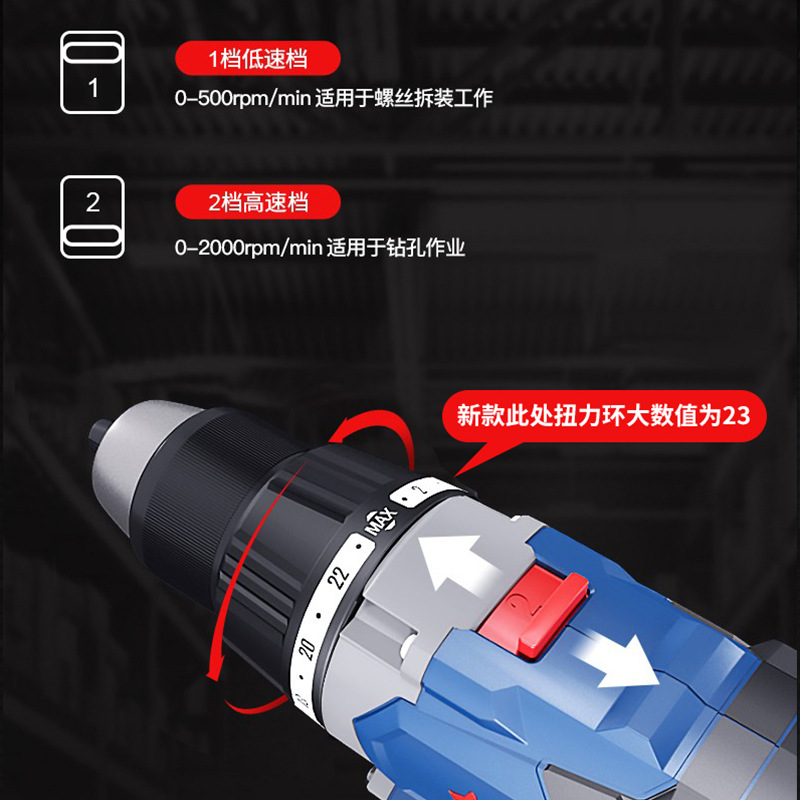 1

1档低速档

0-500rpm/min 适用于螺丝拆装工作

2

2档高速档

0-2000rpm/min 适用于钻孔作业

新款此处扭力环大数值为23

2

MAX

22

20

2