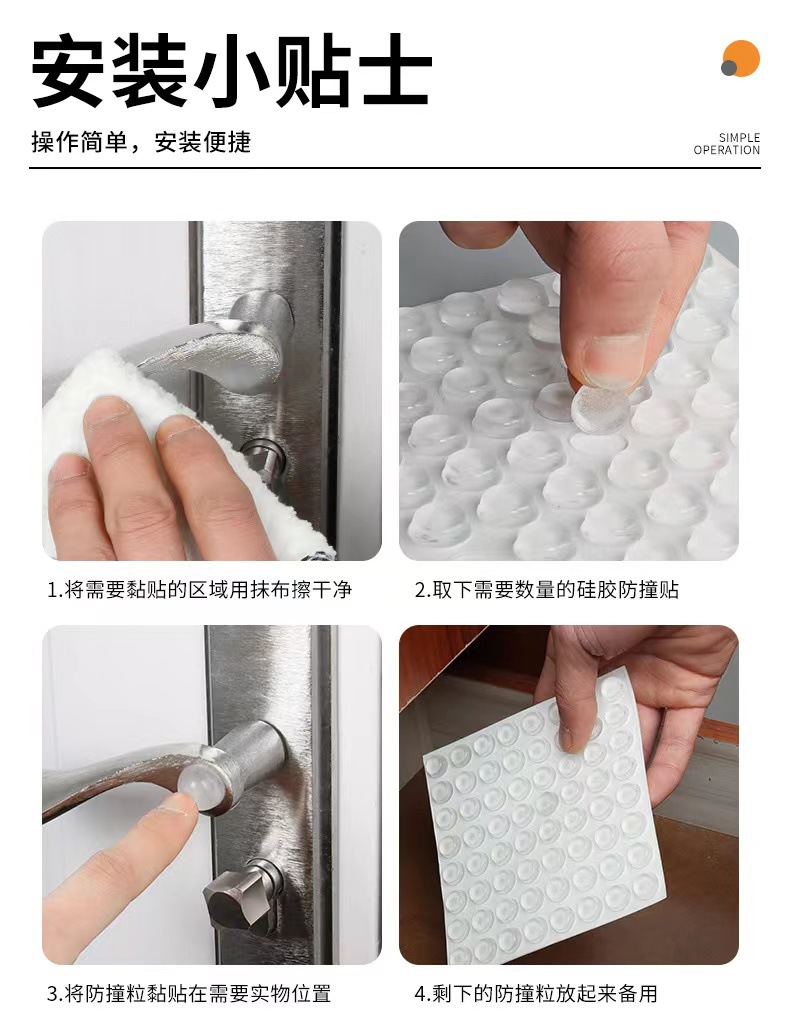 安装小贴士

操作简单，安装便捷

SIMPLE
OPERATION

1.将需要黏贴的区域用抹布擦干净

2.取下需要数量的硅胶防撞贴

3.将防撞粒黏贴在需要实物位置

4.剩下的防撞粒放起来备用