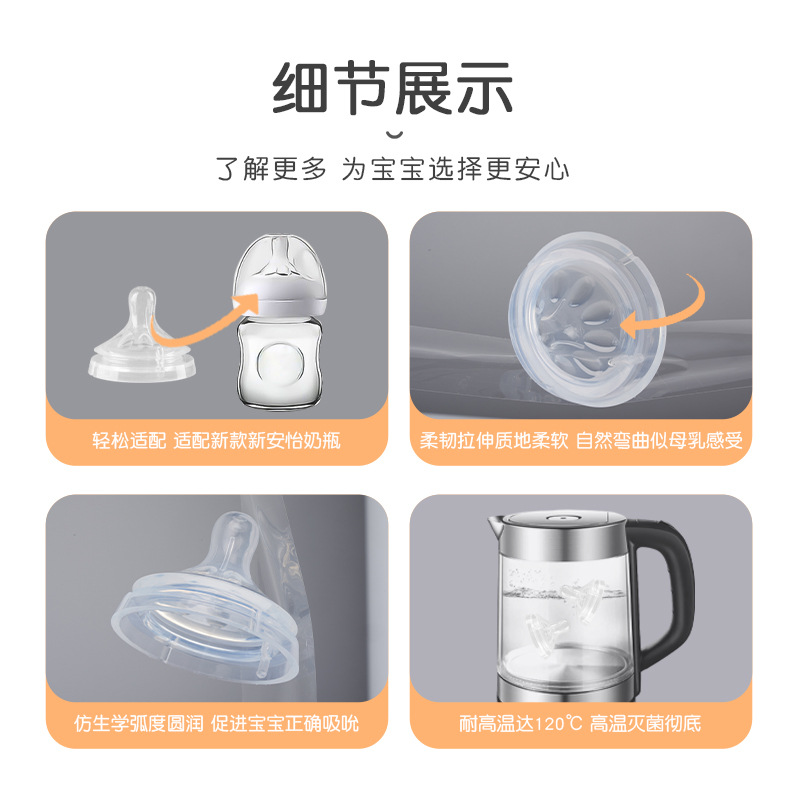 细节展示

了解更多 为宝宝选择更安心

轻松适配 适配新款新安怡奶瓶

柔韧拉伸质地柔软 自然弯曲似母乳感受

仿生学弧度圆润 促进宝宝正确吸吮

耐高温达120℃ 高温灭菌彻底