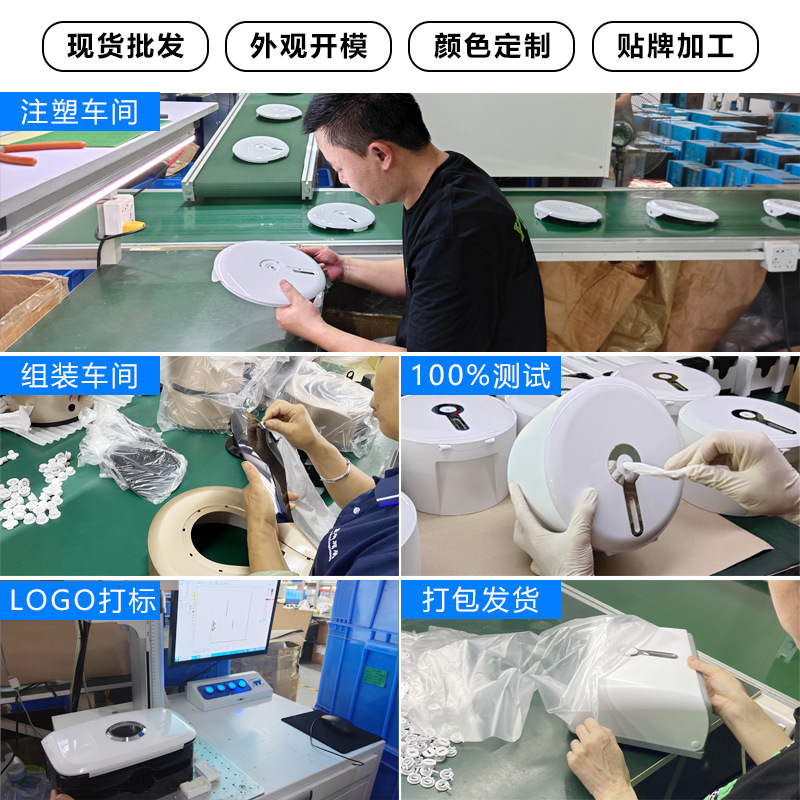 现货批发
外观开模
颜色定制
贴牌加工

注塑车间

组装车间

100%测试

LOGO打标

打包发货