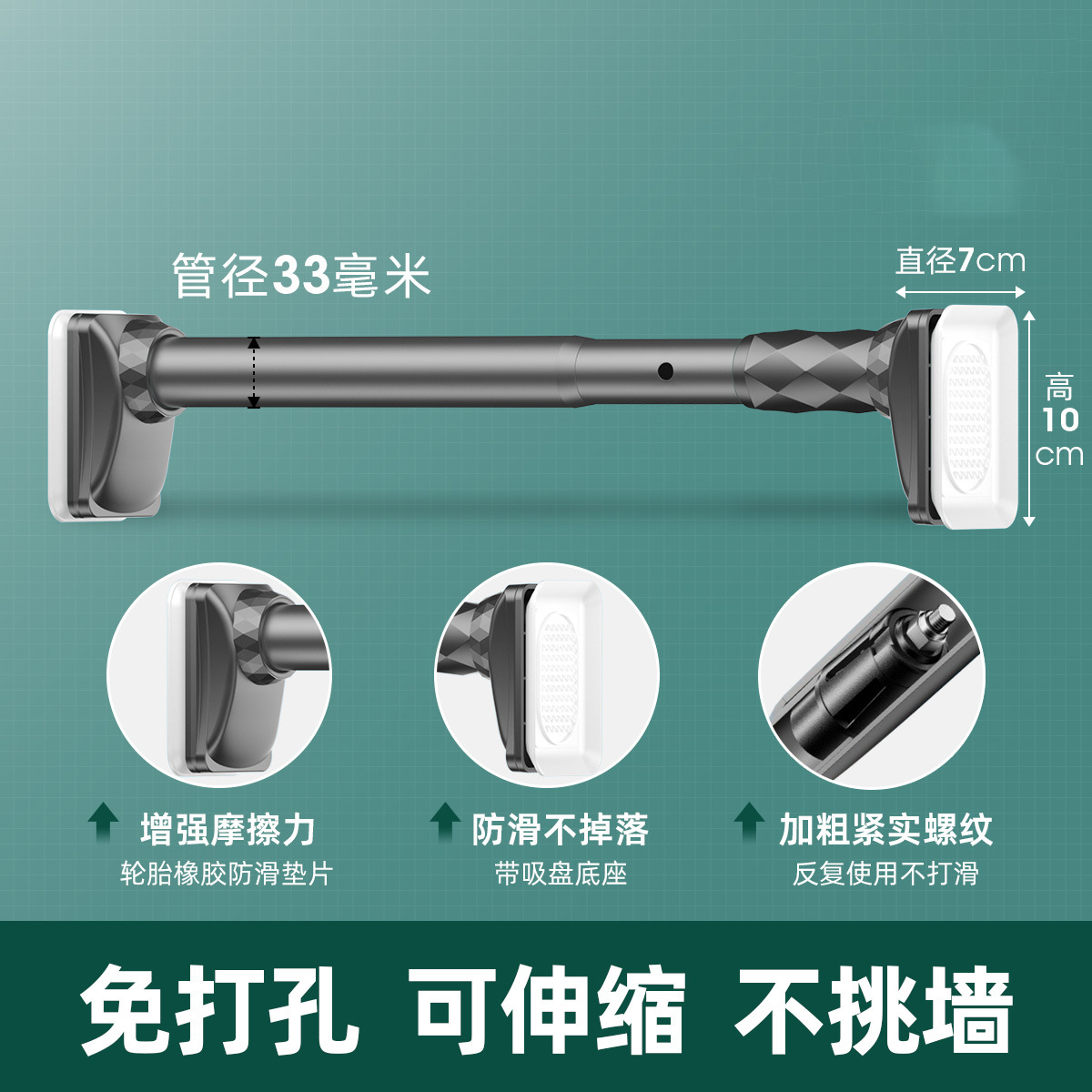 管径33毫米

直径7cm

高
10
cm

增强摩擦力
轮胎橡胶防滑垫片

防滑不掉落
带吸盘底座

加粗紧实螺纹
反复使用不打滑

免打孔 可伸缩 不挑墙