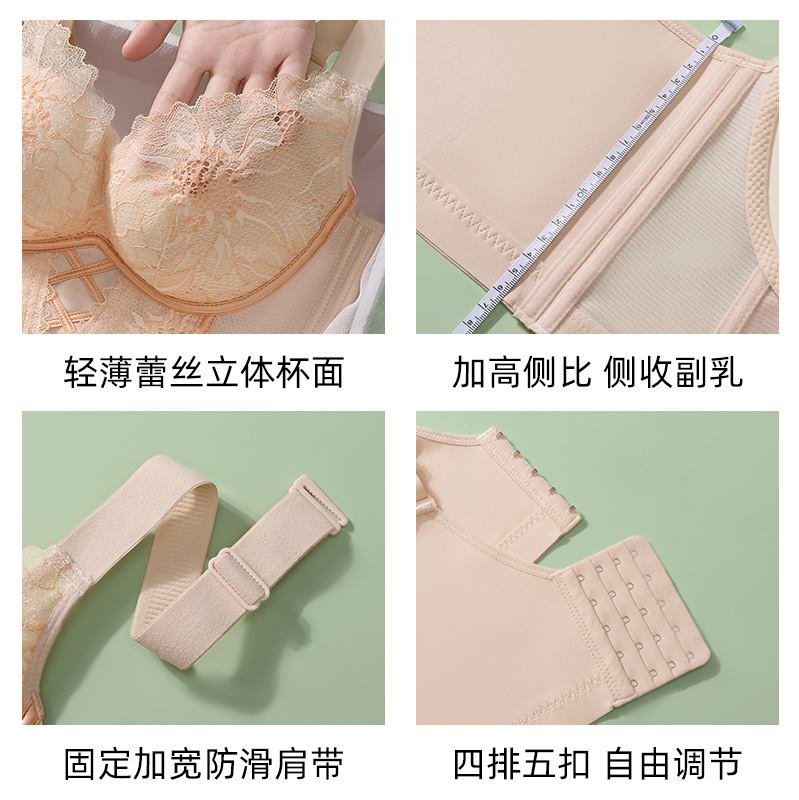 轻薄蕾丝立体杯面

加高侧比 侧收副乳

固定加宽防滑肩带

四排五扣 自由调节