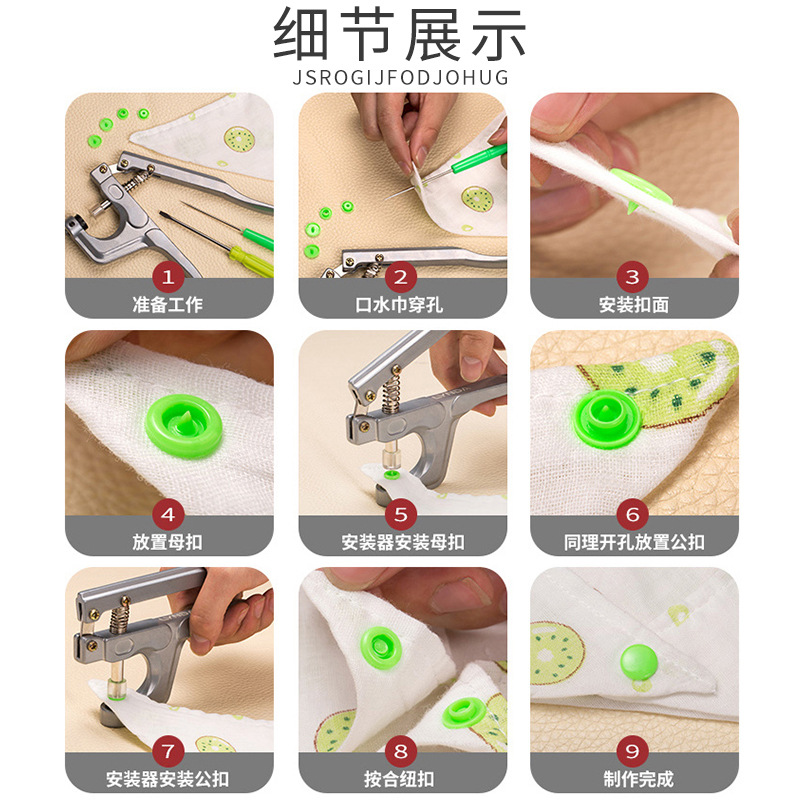 细节展示
JSROGIJFODJOHUG

1
准备工作

2
口水巾穿孔

3
安装扣面

4
放置母扣

5
安装器安装母扣

6
同理开孔放置公扣

7
安装器安装公扣

8
按合纽扣

9
制作完成