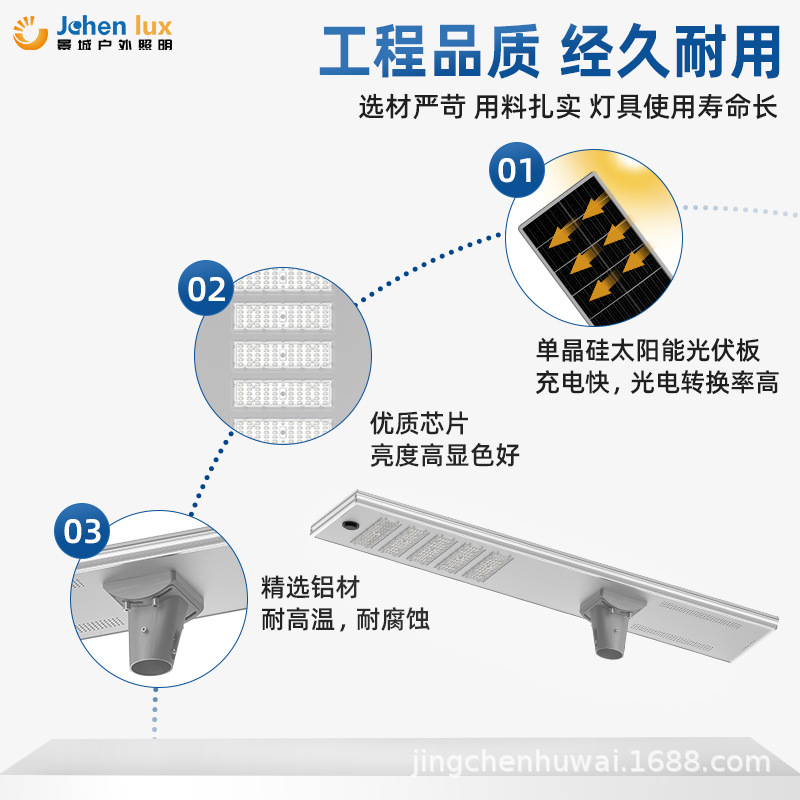 Jchen lux
景城户外照明

工程品质 经久耐用
选材严苛 用料扎实 灯具使用寿命长

01
单晶硅太阳能光伏板
充电快，光电转换率高

02
优质芯片
亮度高显色好

03
精选铝材
耐高温，耐腐蚀

jingchenhuwai.1688.com