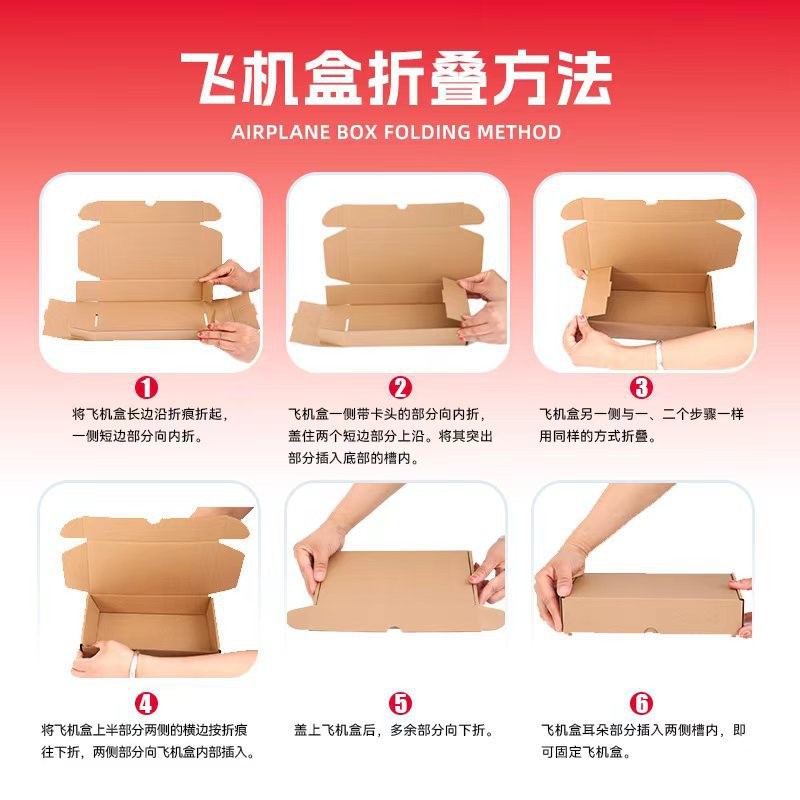 飞机盒折叠方法
AIRPLANE BOX FOLDING METHOD

1
将飞机盒长边沿折痕折起，一侧短边部分向内折。

2
飞机盒一侧带卡头的部分向内折，盖住两个短边部分上沿。将其突出部分插入底部的槽内。

3
飞机盒另一侧与一、二个步骤一样用同样的方式折叠。

4
将飞机盒上半部分两侧的横边按折痕往下折，两侧部分向飞机盒内部插入。

5
盖上飞机盒后，多余部分向下折。

6
飞机盒耳朵部分插入两侧槽内，即可固定飞机盒。