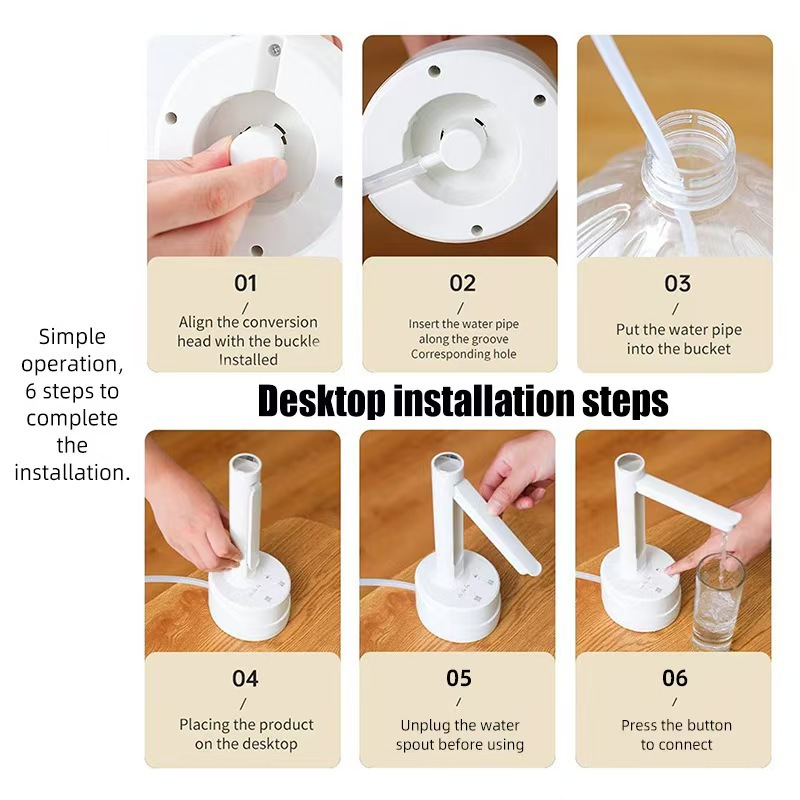 Simple operation, 6 steps to complete the installation.

01
/
Align the conversion head with the buckle Installed

02
/
Insert the water pipe along the groove Corresponding hole

03
/
Put the water pipe into the bucket

Desktop installation steps

04
/
Placing the product on the desktop

05
/
Unplug the water spout before using

06
/
Press the button to connect