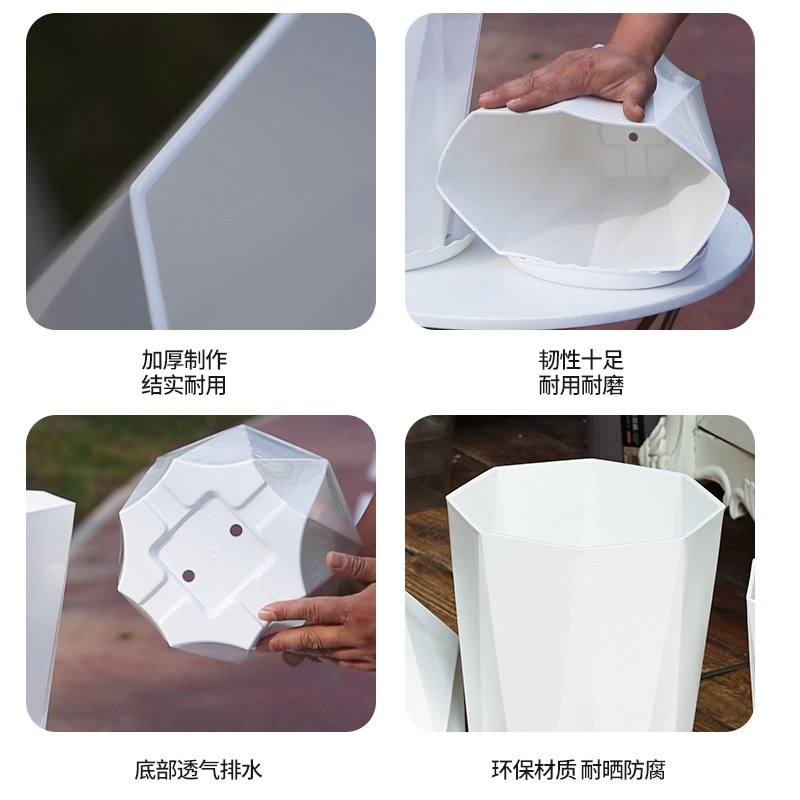 加厚制作
结实耐用

韧性十足
耐用耐磨

底部透气排水

环保材质 耐晒防腐