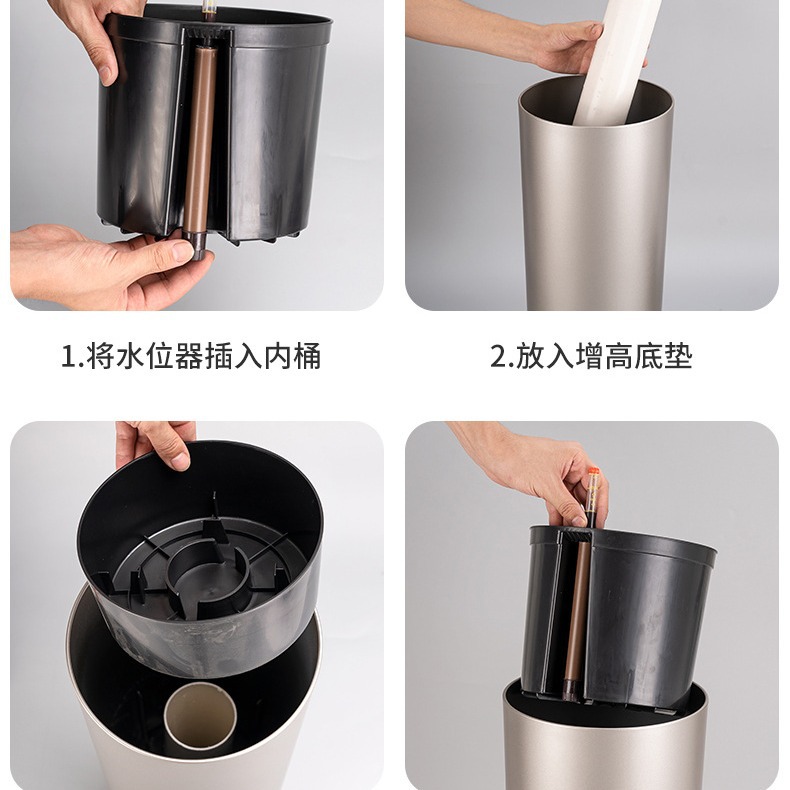 1.将水位器插入内桶

2.放入增高底垫