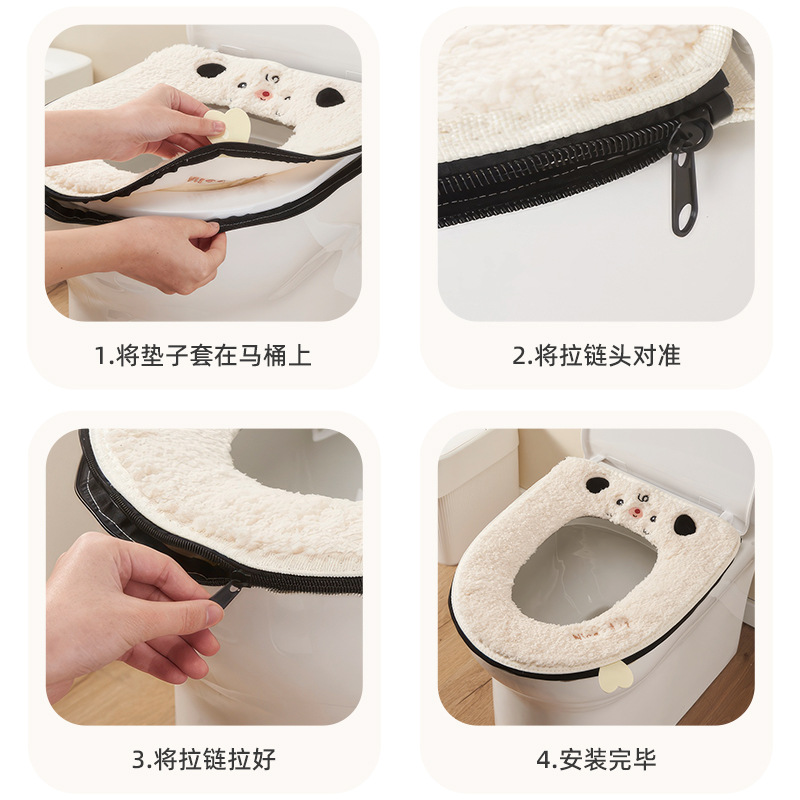 1.将垫子套在马桶上

2.将拉链头对准

3.将拉链拉好

4.安装完毕