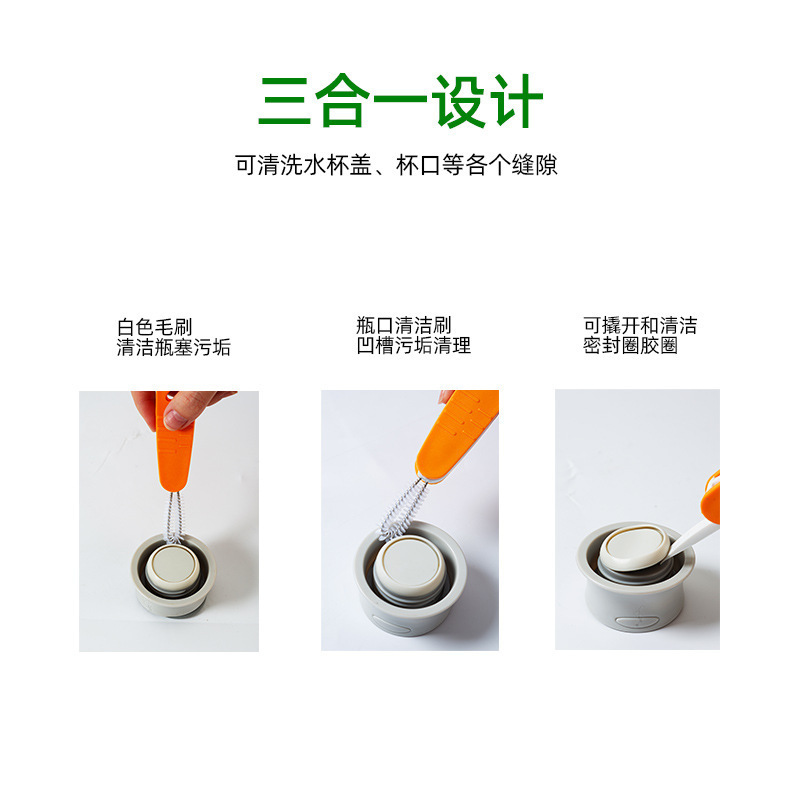 三合一设计

可清洗水杯盖、杯口等各个缝隙

白色毛刷
清洁瓶塞污垢

瓶口清洁刷
凹槽污垢清理

可撬开和清洁
密封圈胶圈