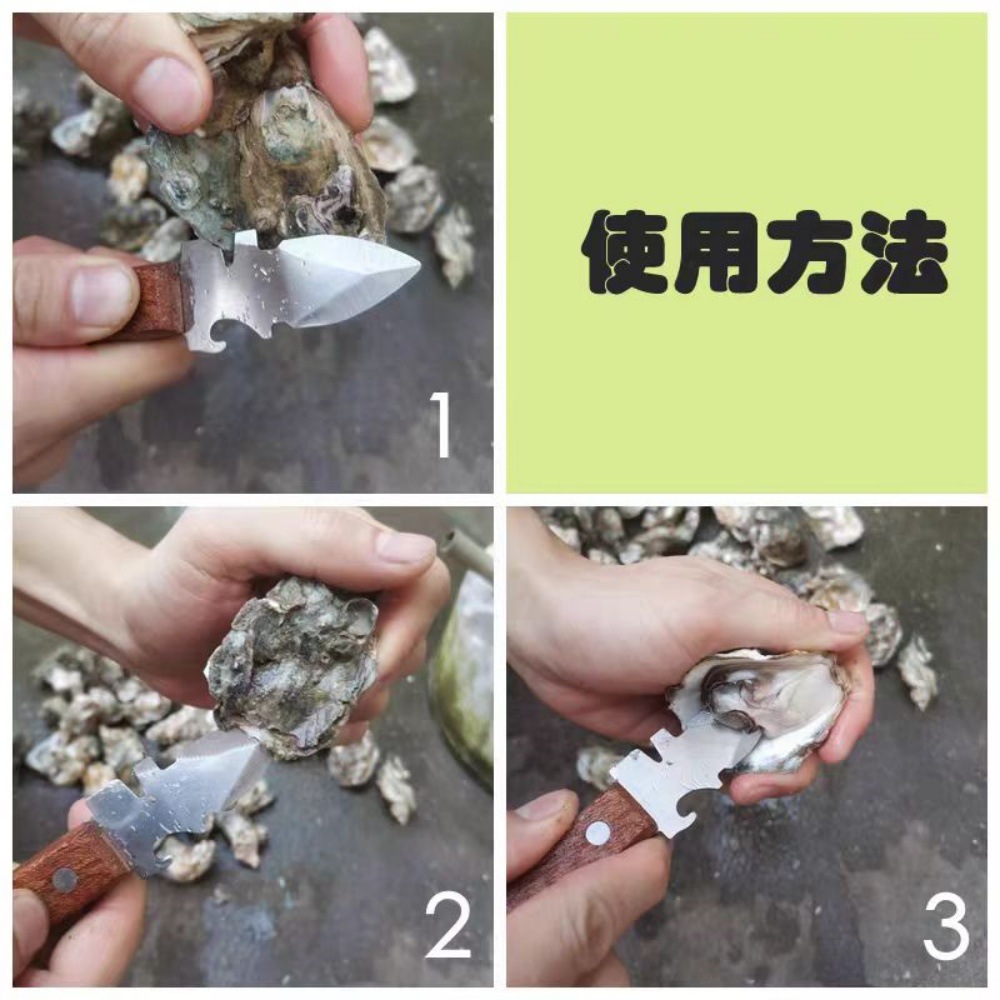 1

使用方法

2

3