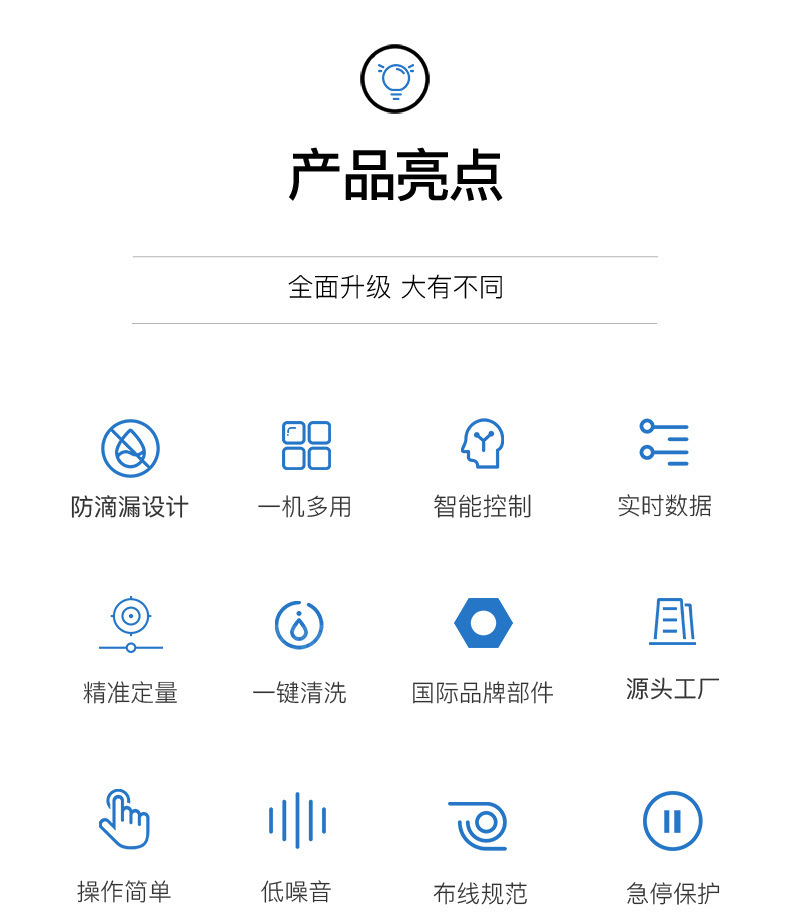 产品亮点

全面升级 大有不同

防滴漏设计

一机多用

智能控制

实时数据

精准定量

一键清洗

国际品牌部件

源头工厂

操作简单

低噪音

布线规范

急停保护