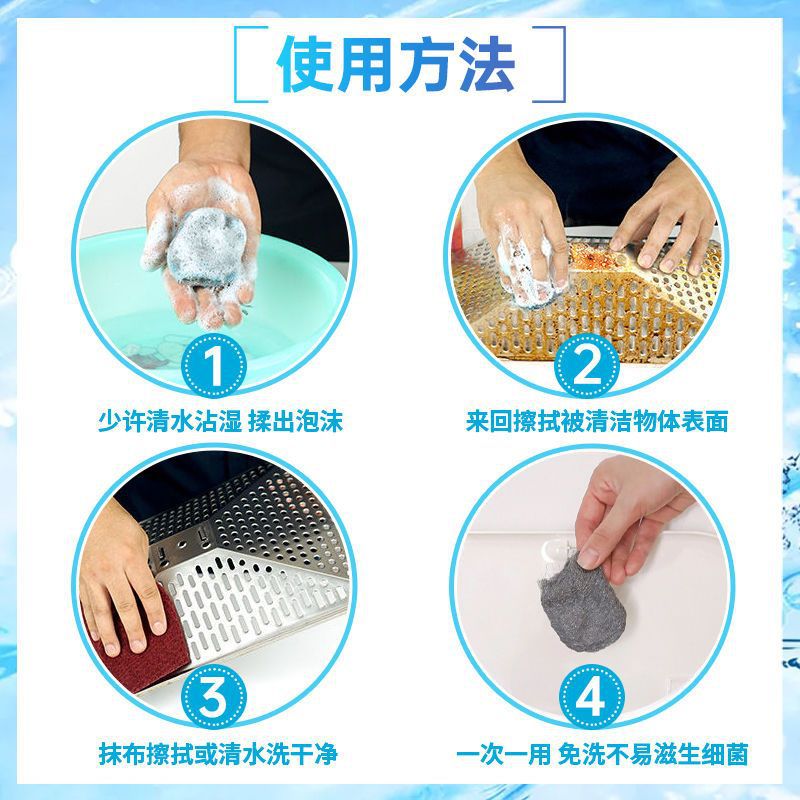 使用方法

1
少许清水沾湿 揉出泡沫

2
来回擦拭被清洁物体表面

3
抹布擦拭或清水洗干净

4
一次一用 免洗不易滋生细菌